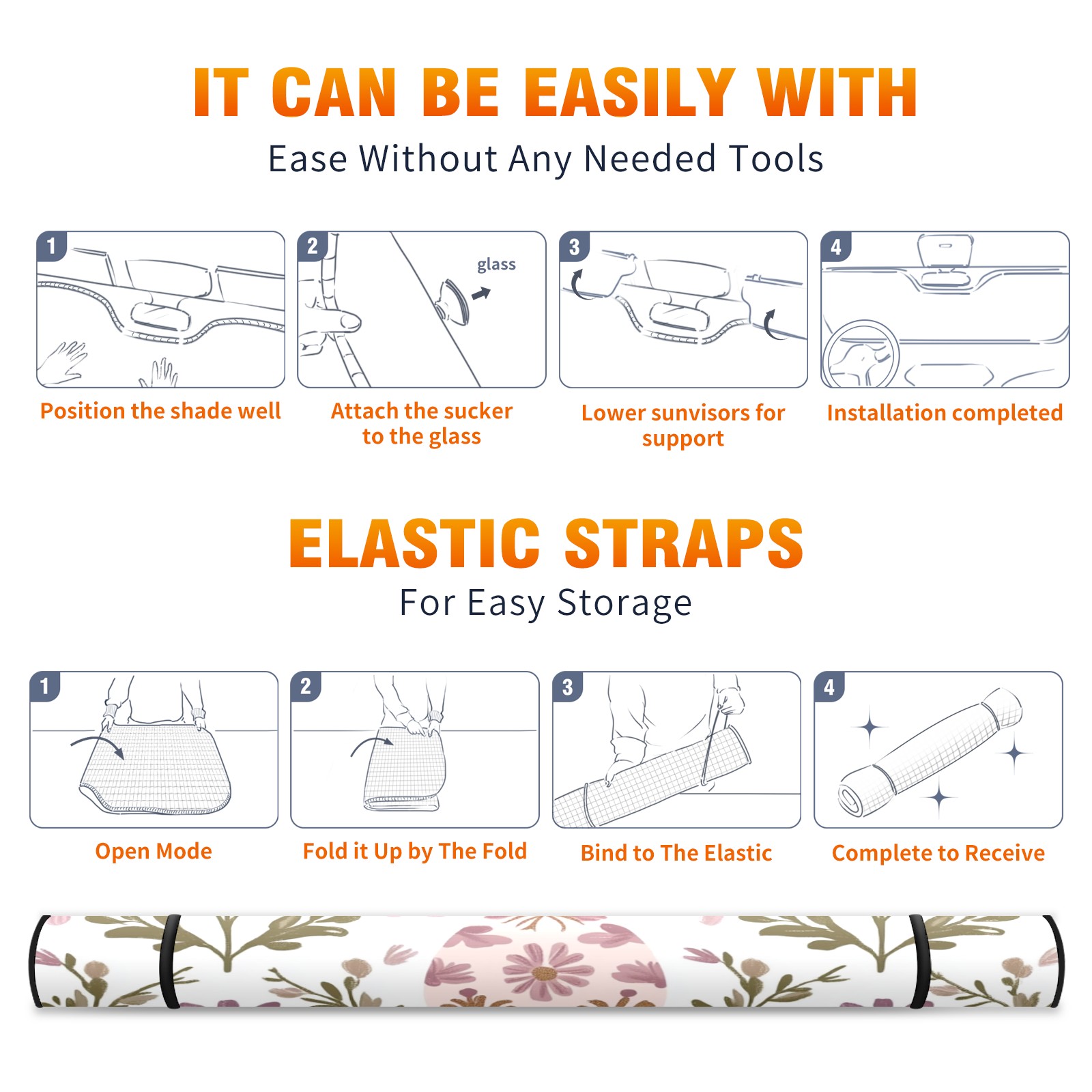 IT CAN BE EASILY WITH

Ease Without Any Needed Tools

1

Position the shade well

2

glass

Attach the sucker to the glass

3

Lower sunvisors for support

4

Installation completed

ELASTIC STRAPS

For Easy Storage

1

Open Mode

2

Fold it Up by The Fold

3

Bind to The Elastic

4

Complete to Receive