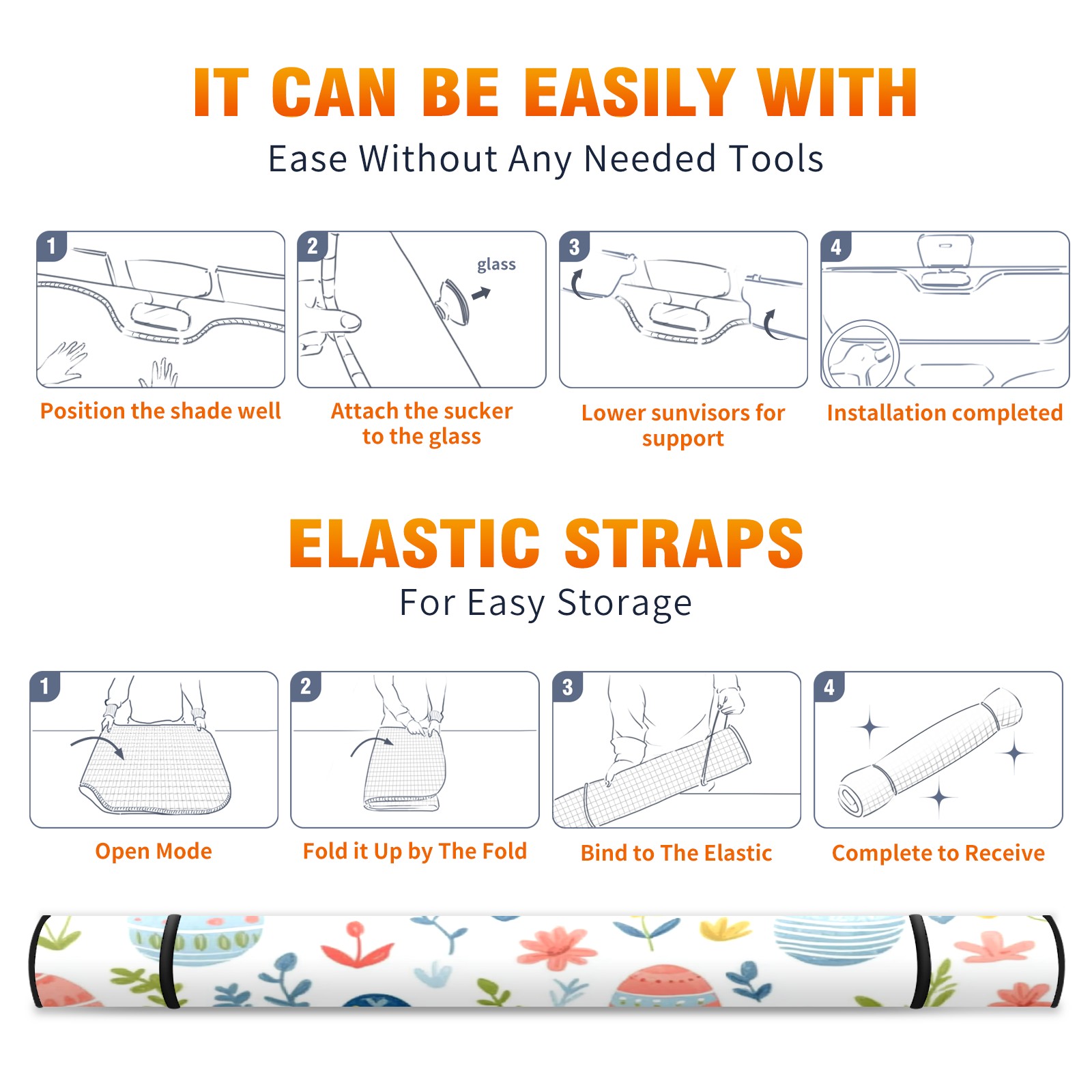 IT CAN BE EASILY WITH

Ease Without Any Needed Tools

1

Position the shade well

2

glass

Attach the sucker to the glass

3

Lower sunvisors for support

4

Installation completed

ELASTIC STRAPS

For Easy Storage

1

Open Mode

2

Fold it Up by The Fold

3

Bind to The Elastic

4

Complete to Receive