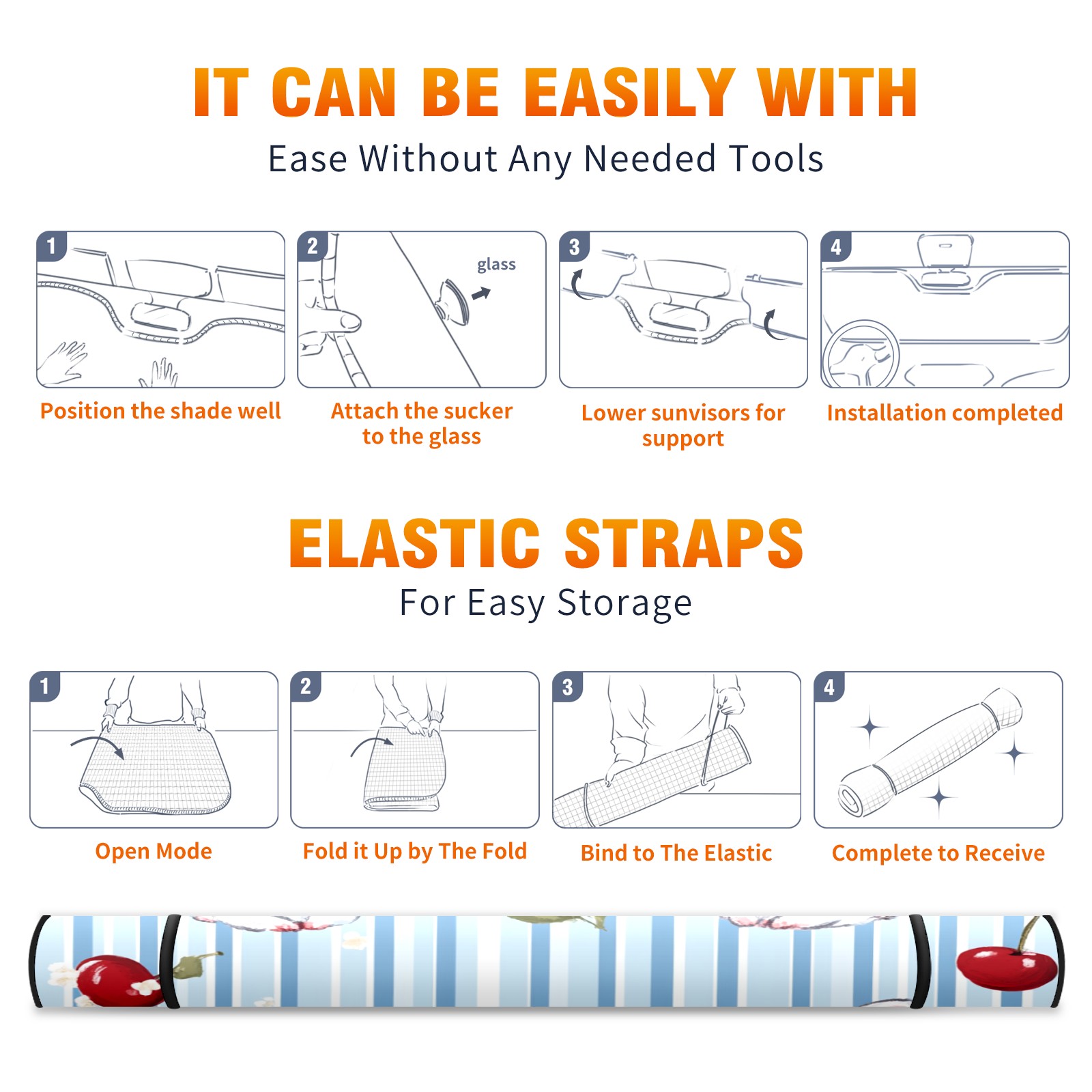 IT CAN BE EASILY WITH
Ease Without Any Needed Tools

1
Position the shade well

2
glass
Attach the sucker to the glass

3
Lower sunvisors for support

4
Installation completed

ELASTIC STRAPS
For Easy Storage

1
Open Mode

2
Fold it Up by The Fold

3
Bind to The Elastic

4
Complete to Receive