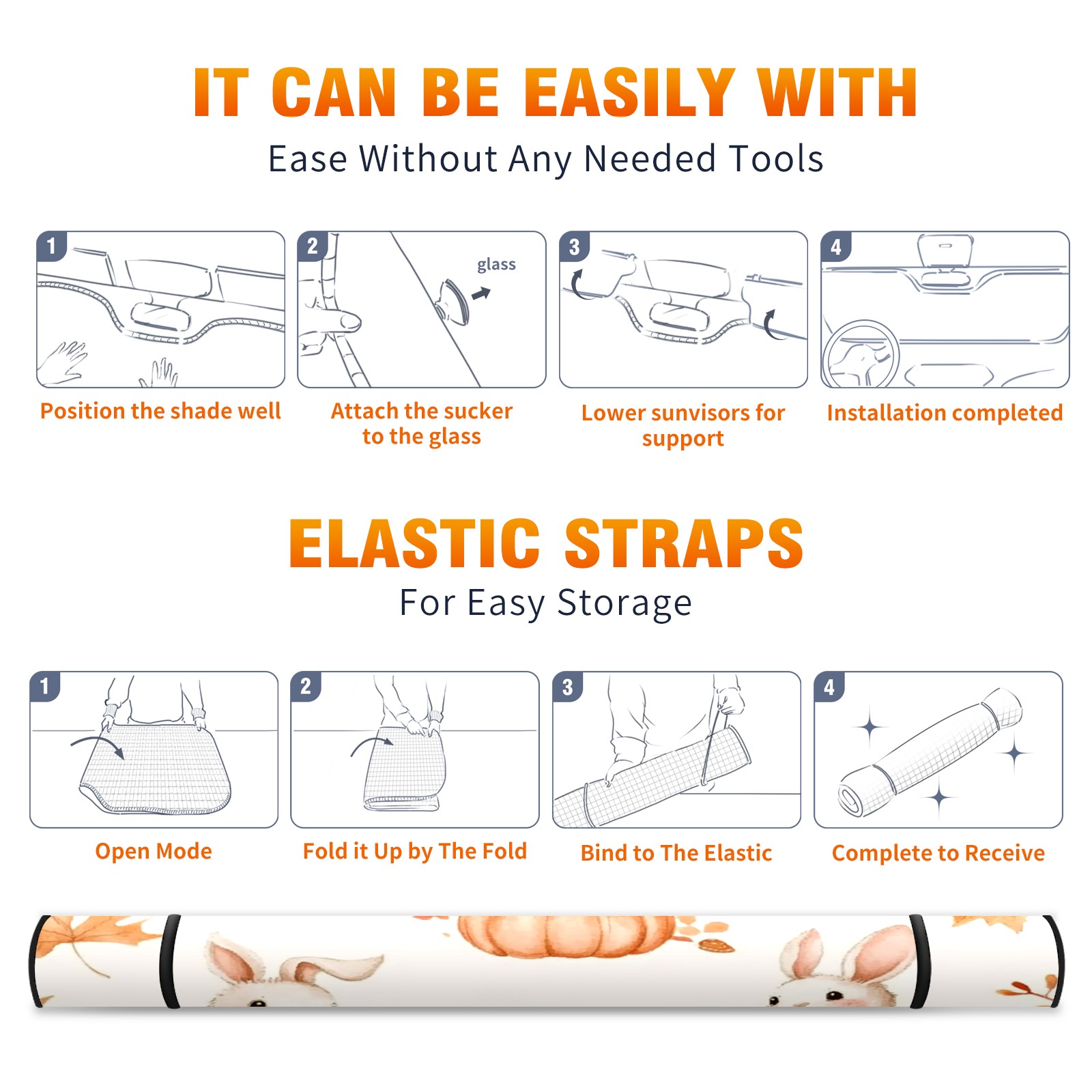 IT CAN BE EASILY WITH

Ease Without Any Needed Tools

1

Position the shade well

2

glass

Attach the sucker to the glass

3

Lower sunvisors for support

4

Installation completed

ELASTIC STRAPS

For Easy Storage

1

Open Mode

2

Fold it Up by The Fold

3

Bind to The Elastic

4

Complete to Receive