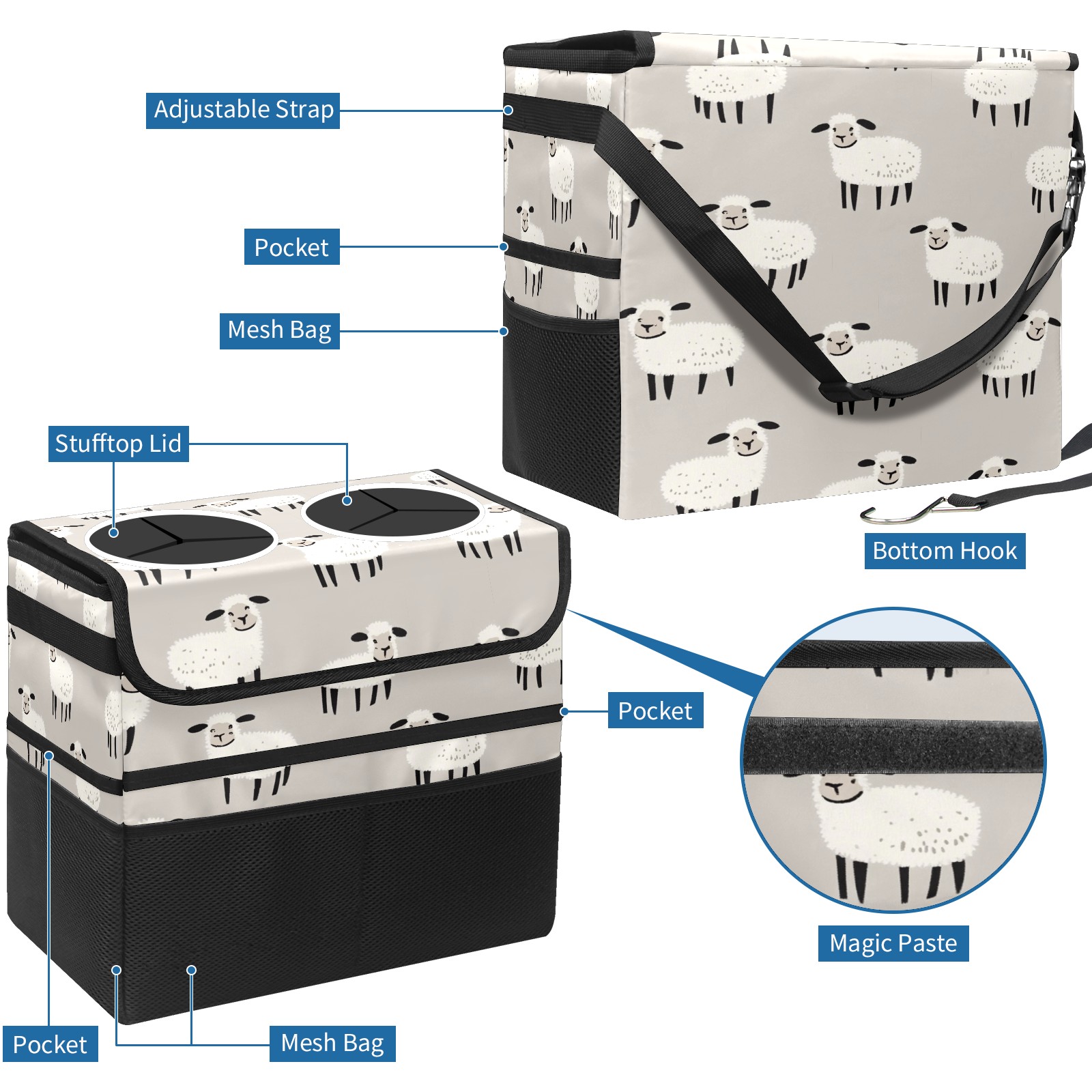 Adjustable Strap

Pocket

Mesh Bag

Stufftop Lid

Bottom Hook

Pocket

Magic Paste

Pocket

Mesh Bag