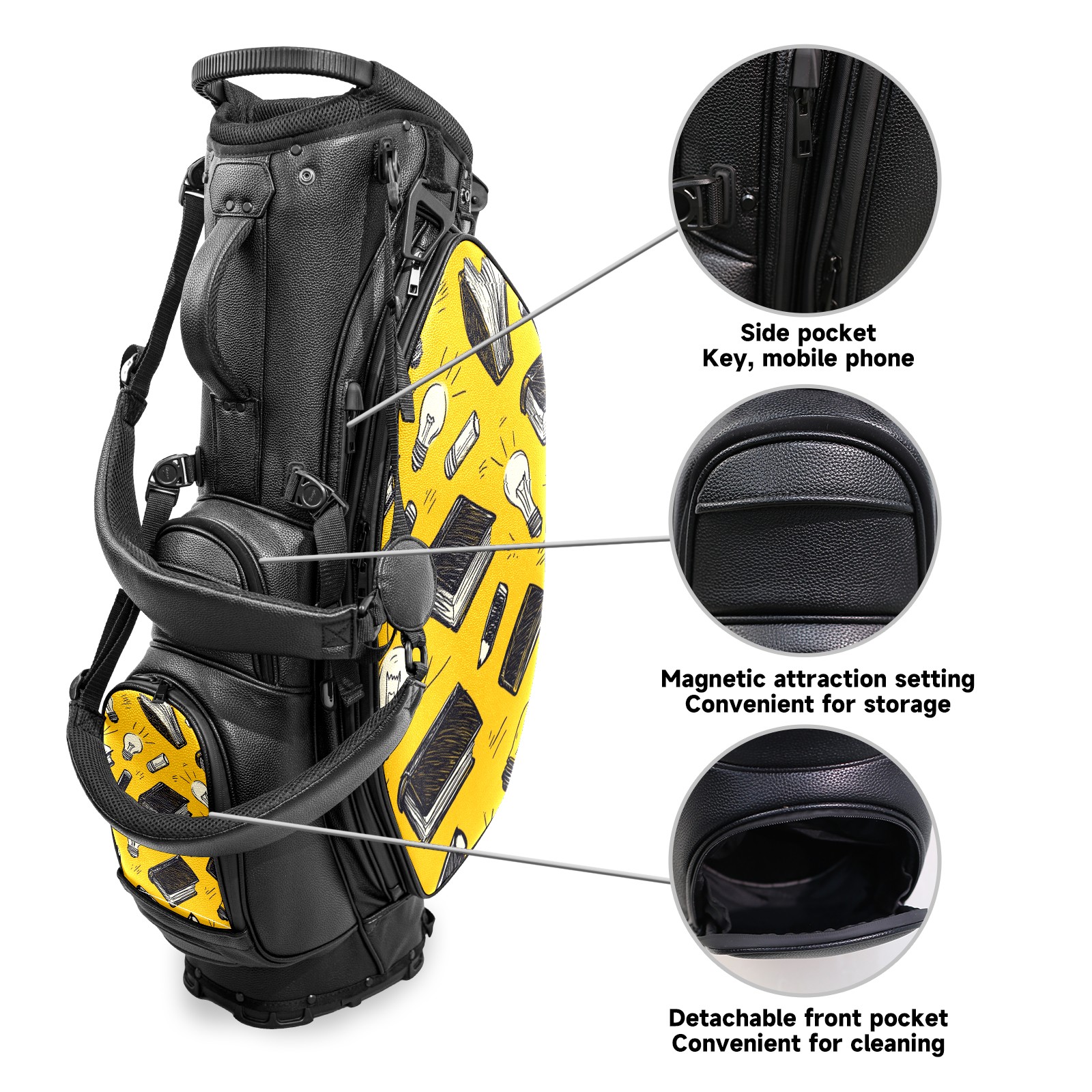 Side pocket
Key, mobile phone

Magnetic attraction setting
Convenient for storage

Detachable front pocket
Convenient for cleaning