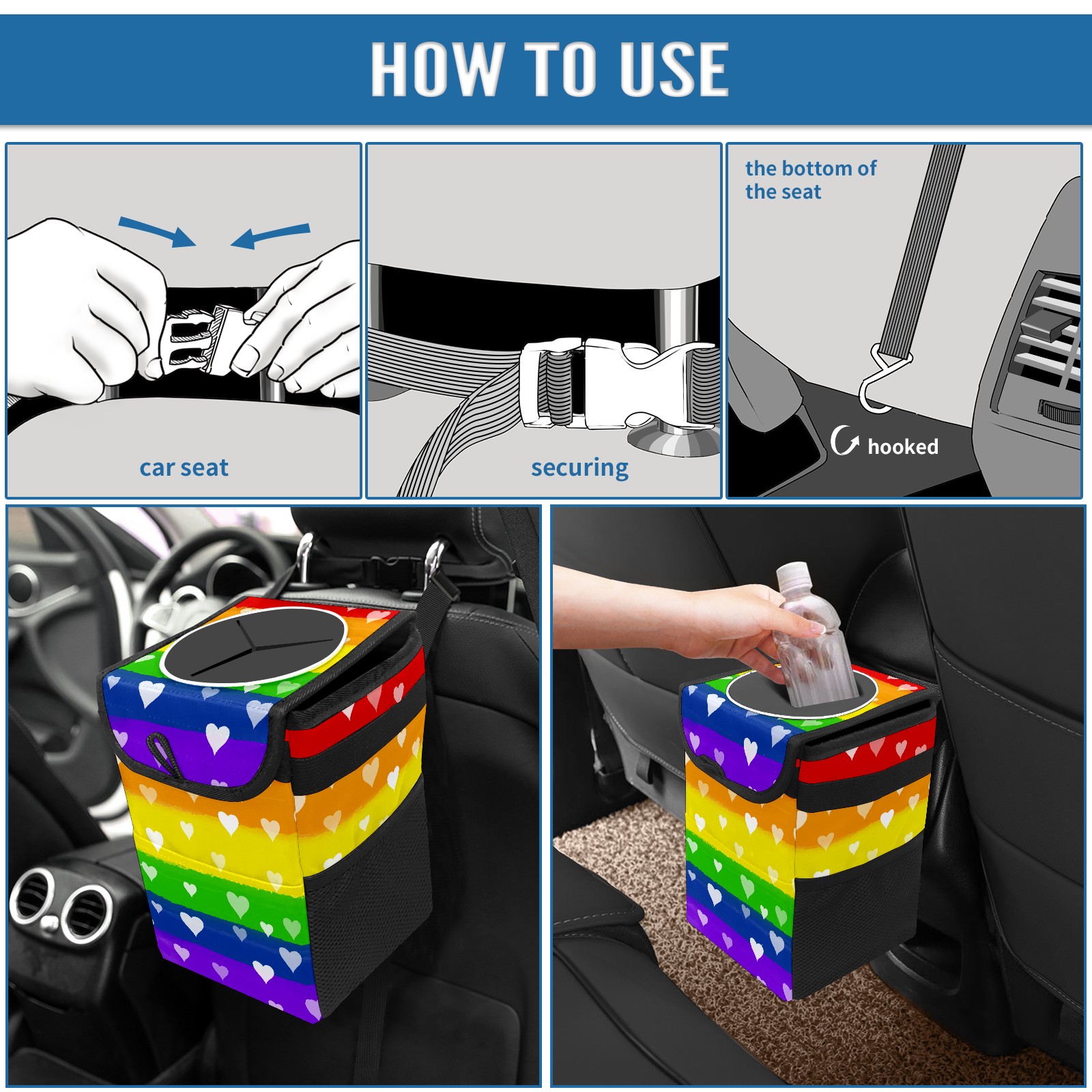 HOW TO USE

car seat

securing

the bottom of the seat

hooked