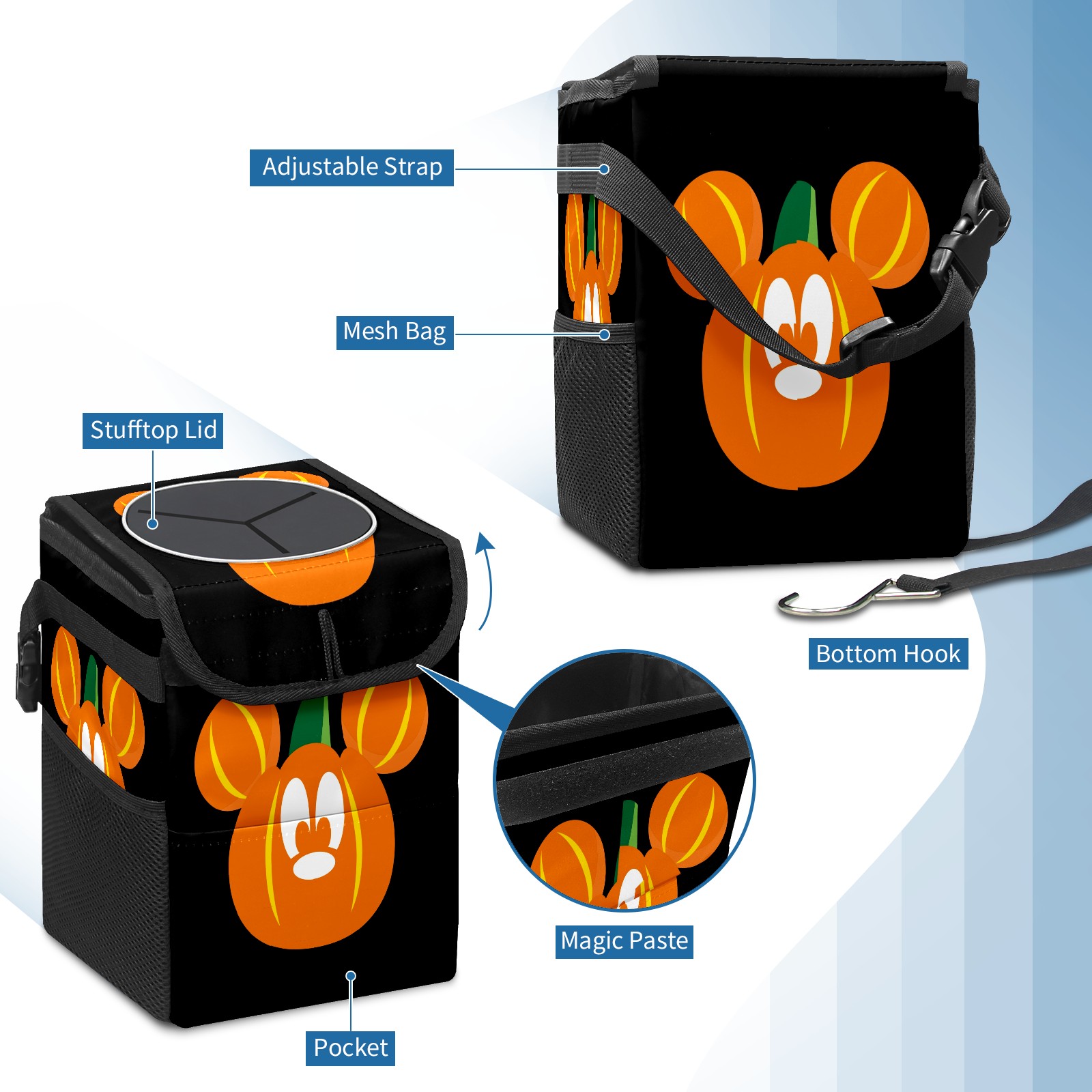 Adjustable Strap

Mesh Bag

Stufftop Lid

Bottom Hook

Magic Paste

Pocket