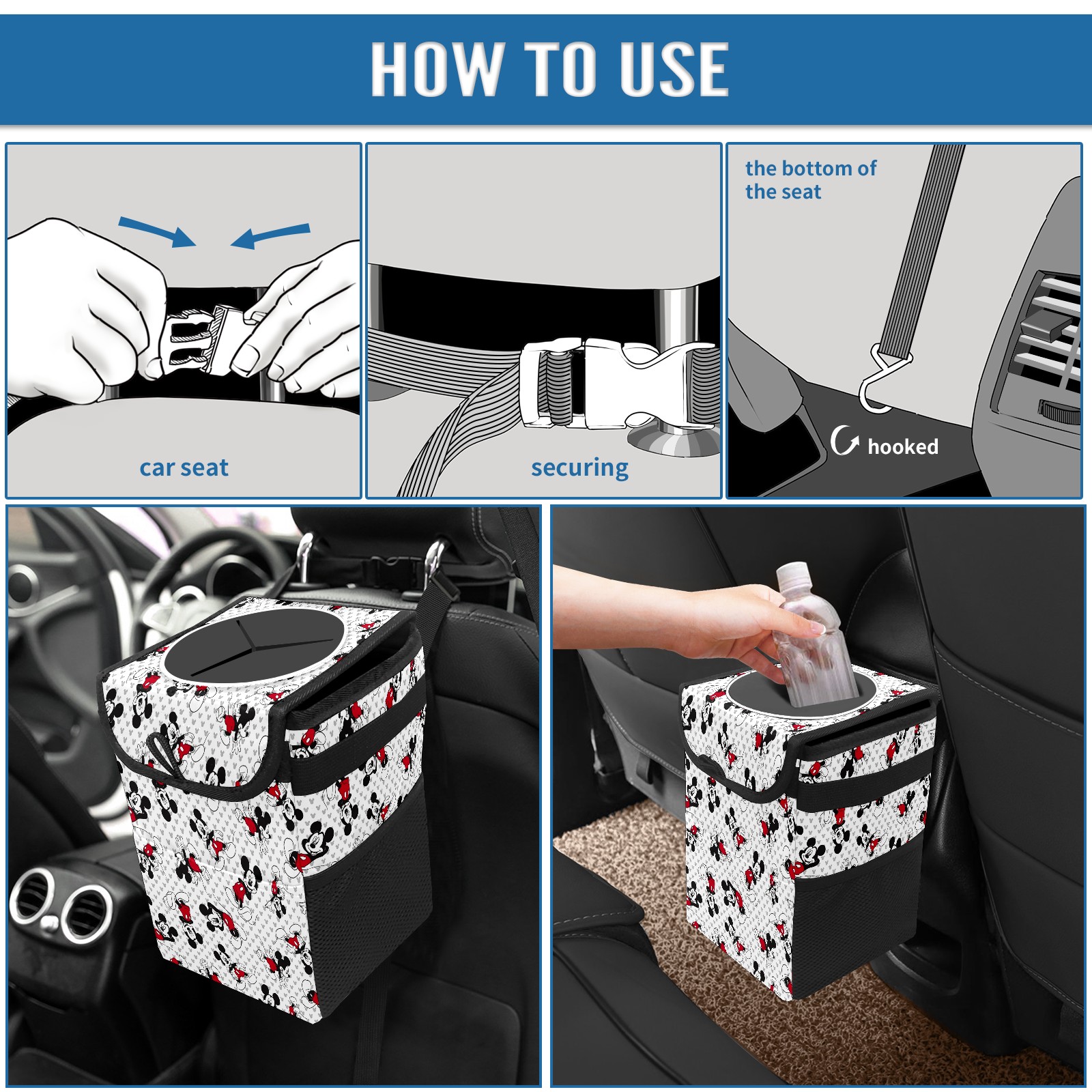 HOW TO USE

car seat

securing

the bottom of the seat

hooked