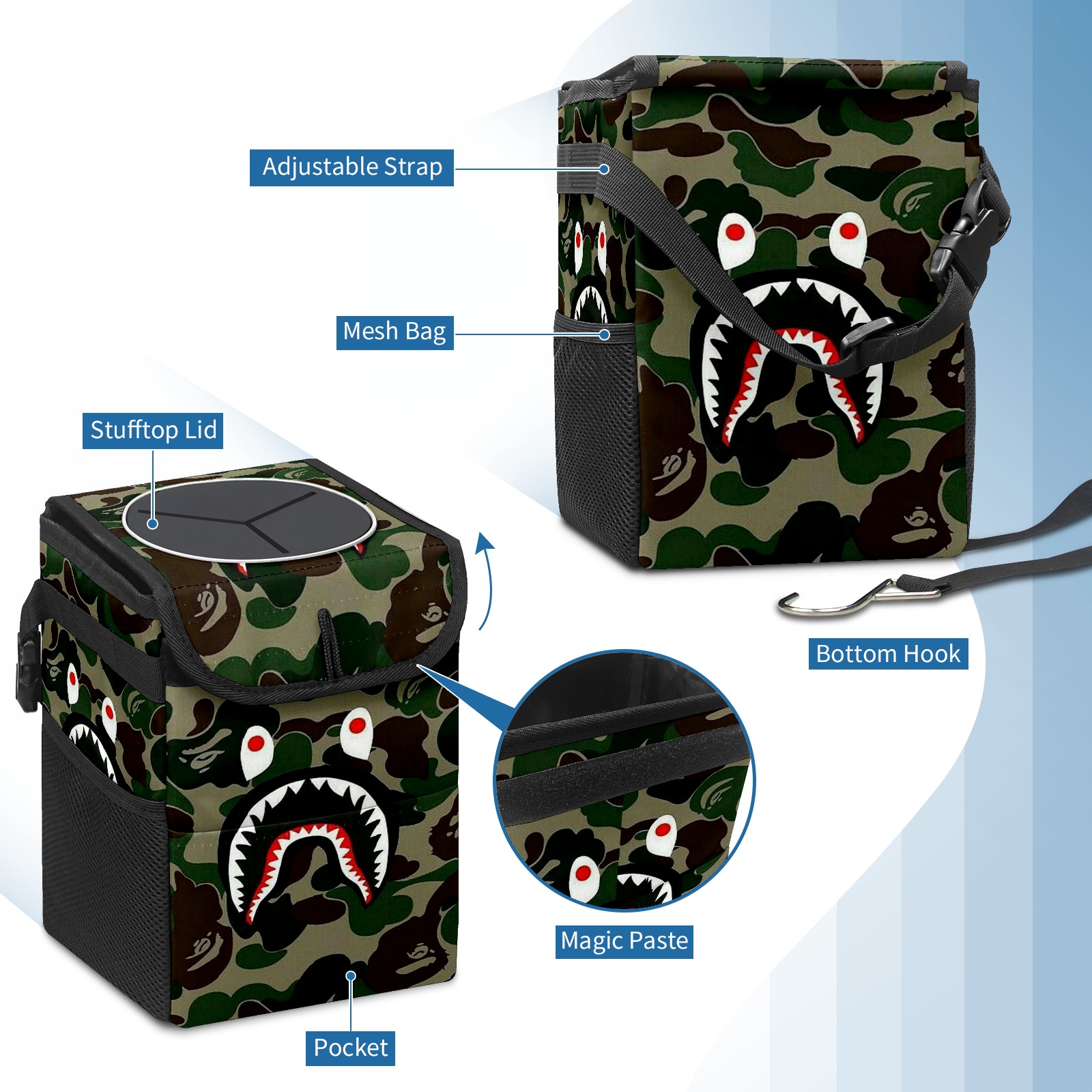 Adjustable Strap

Mesh Bag

Stufftop Lid

Bottom Hook

Magic Paste

Pocket