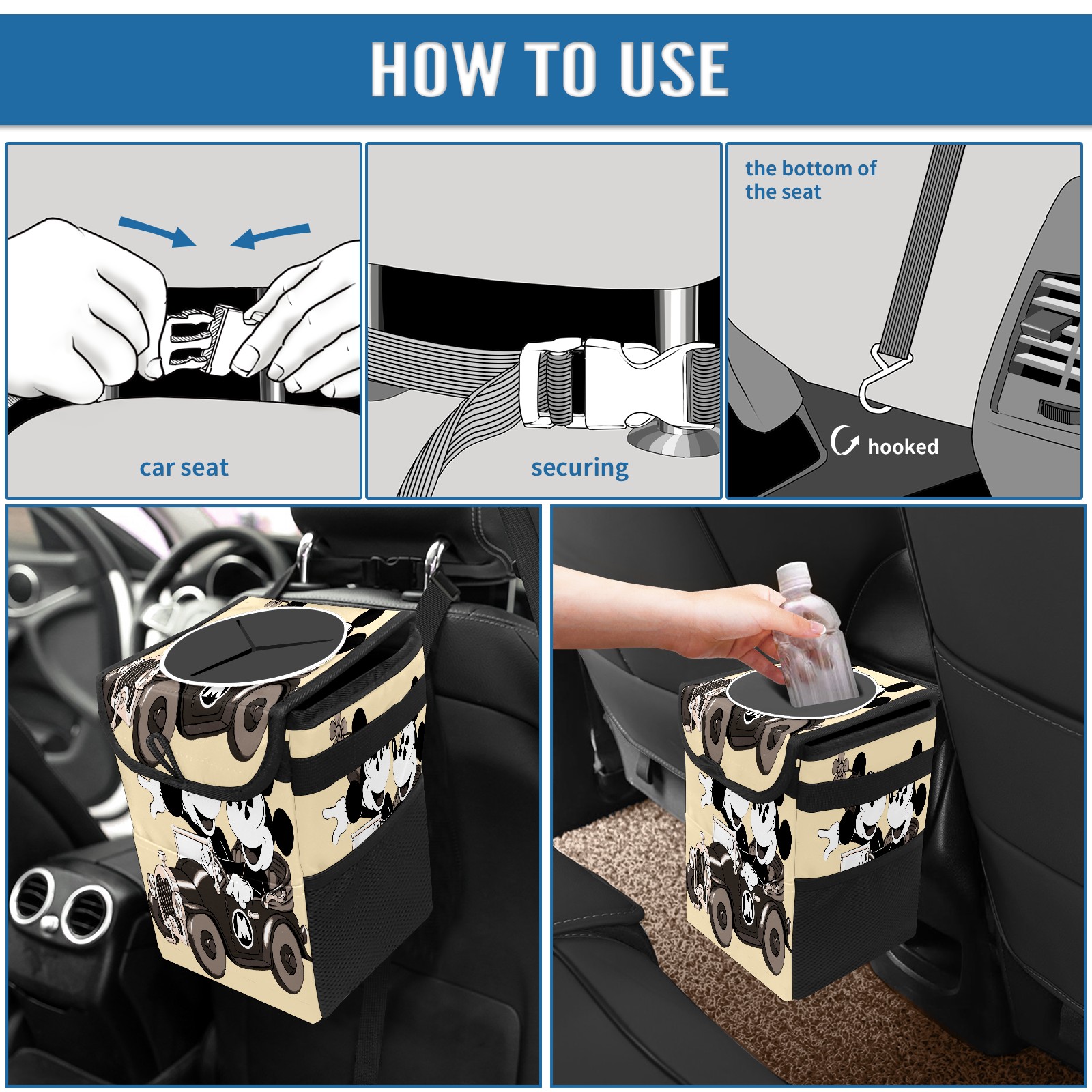 HOW TO USE

car seat

securing

the bottom of the seat

hooked