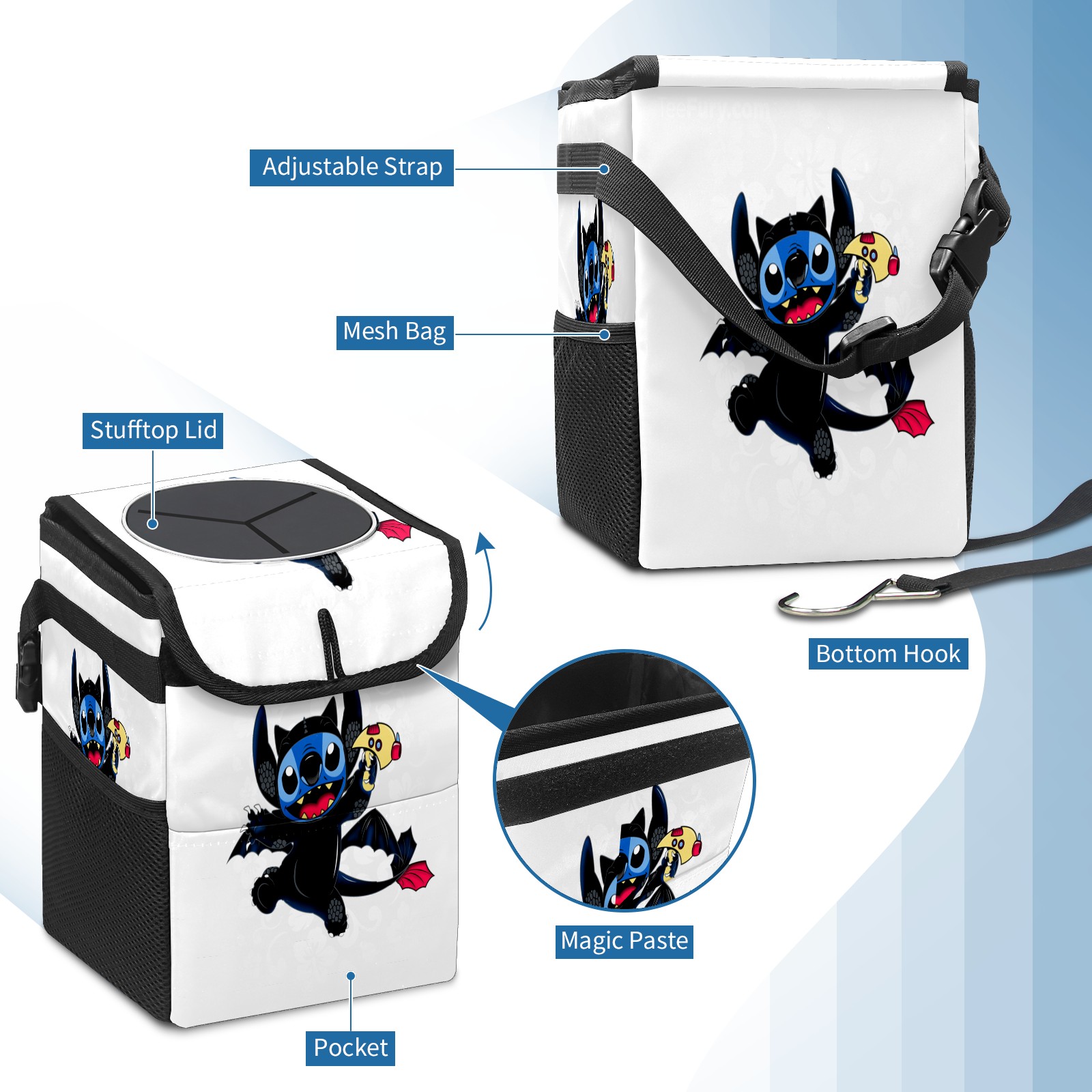 Adjustable Strap

Mesh Bag

Stufftop Lid

Bottom Hook

Magic Paste

Pocket