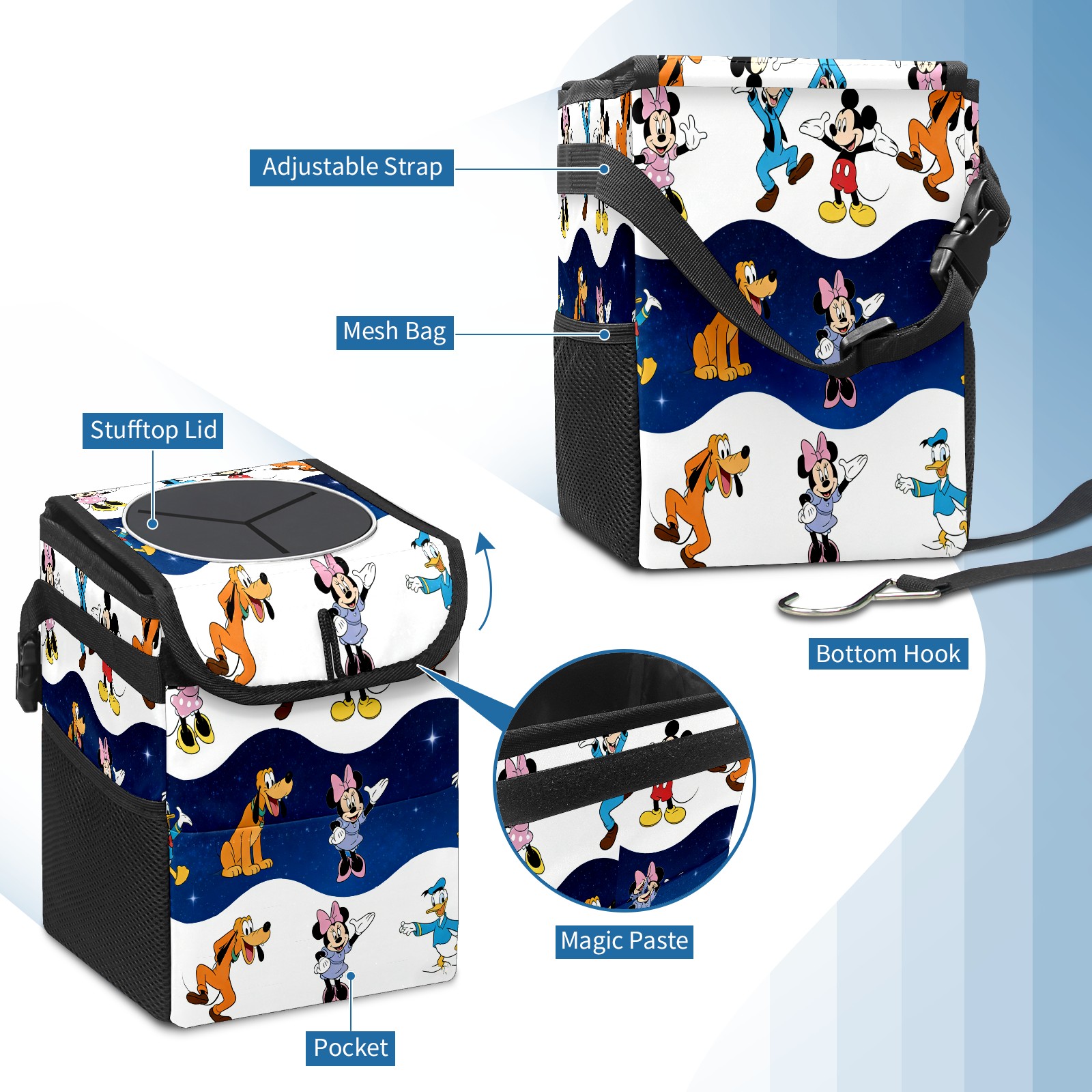 Adjustable Strap

Mesh Bag

Stufftop Lid

Bottom Hook

Magic Paste

Pocket