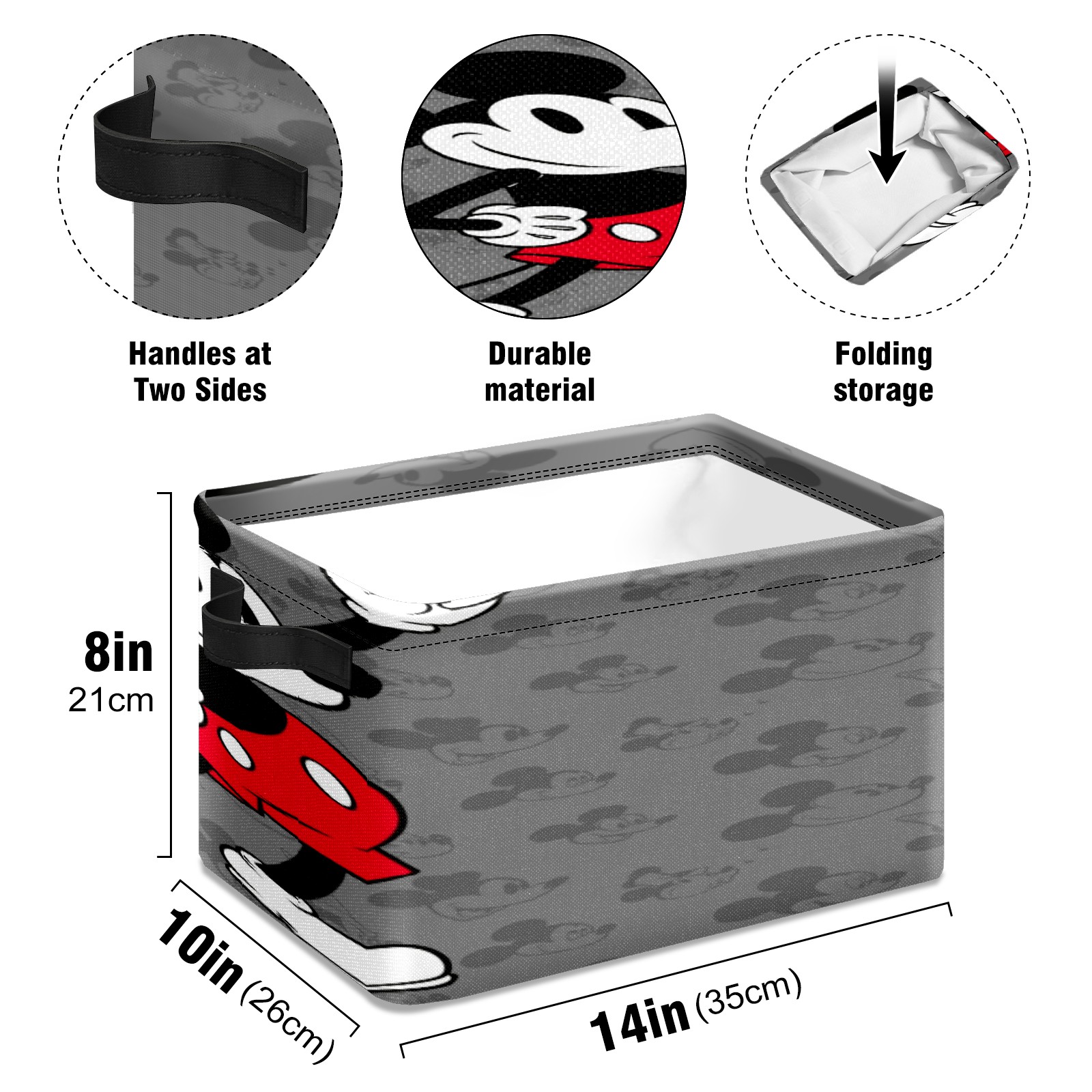 Handles at Two Sides

Durable material

Folding storage

8in
21cm

10in (26cm)

14in (35cm)