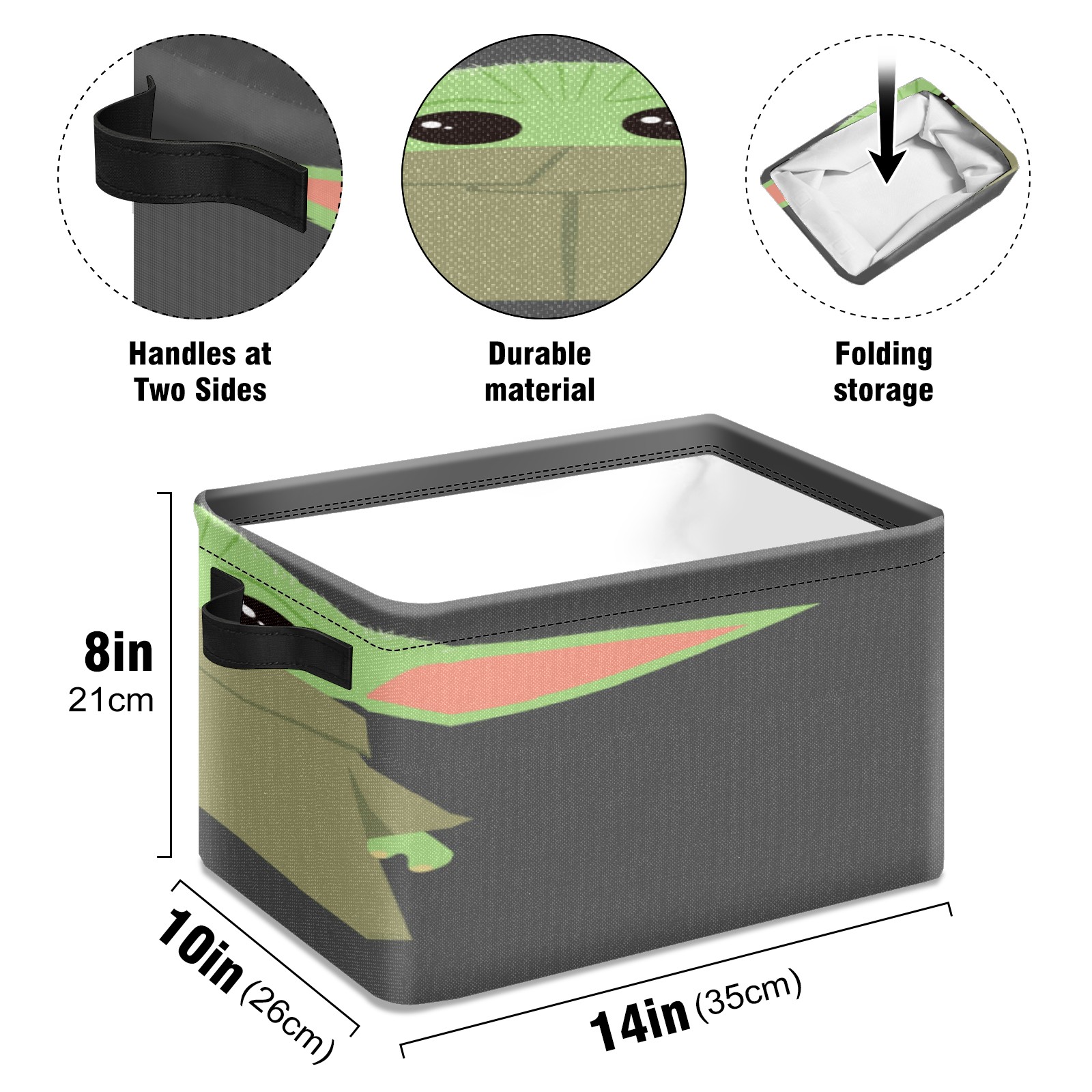 Handles at Two Sides

Durable material

Folding storage

8in
21cm

10in (26cm)

14in (35cm)