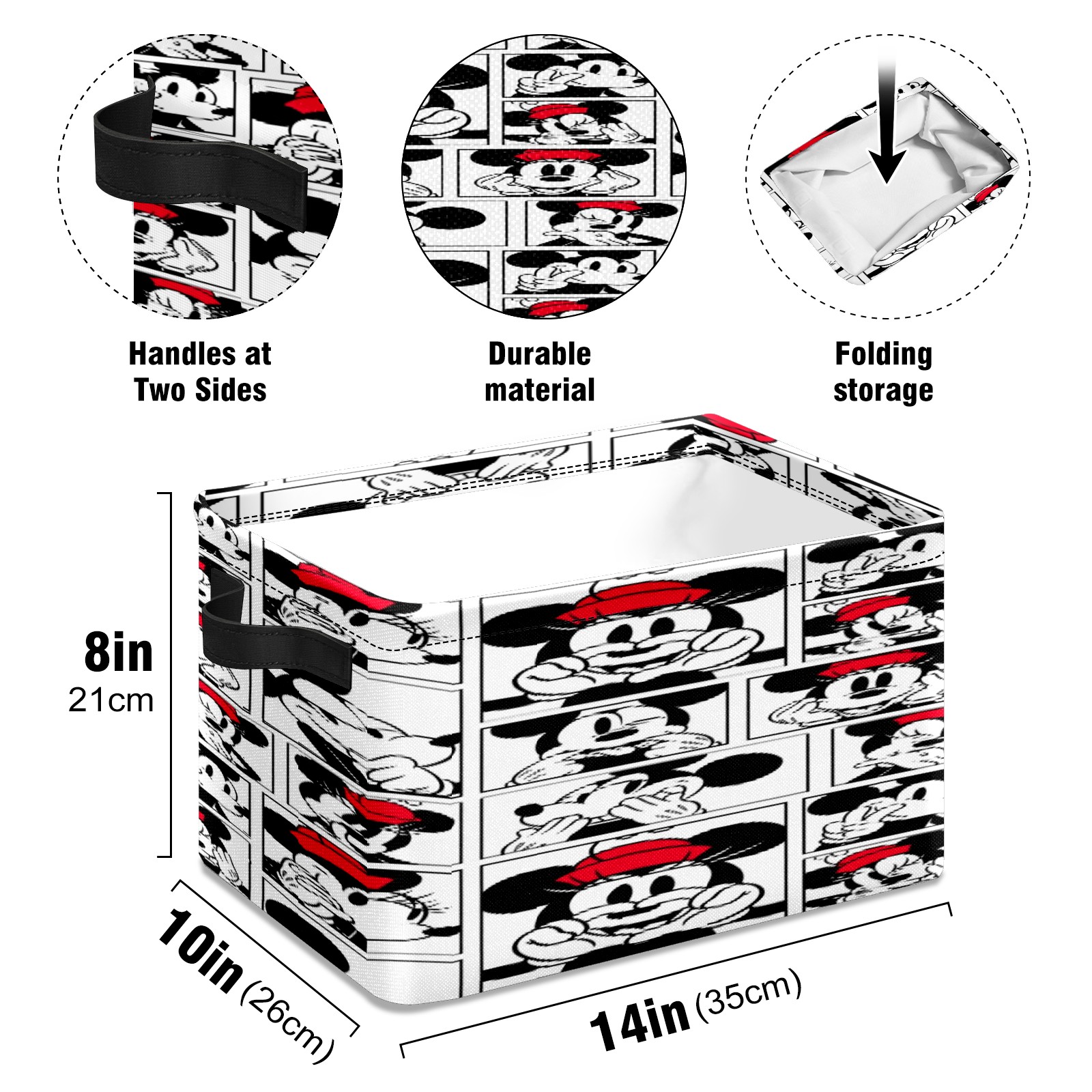 Handles at Two Sides

Durable material

Folding storage

8in
21cm

10in (26cm)

14in (35cm)