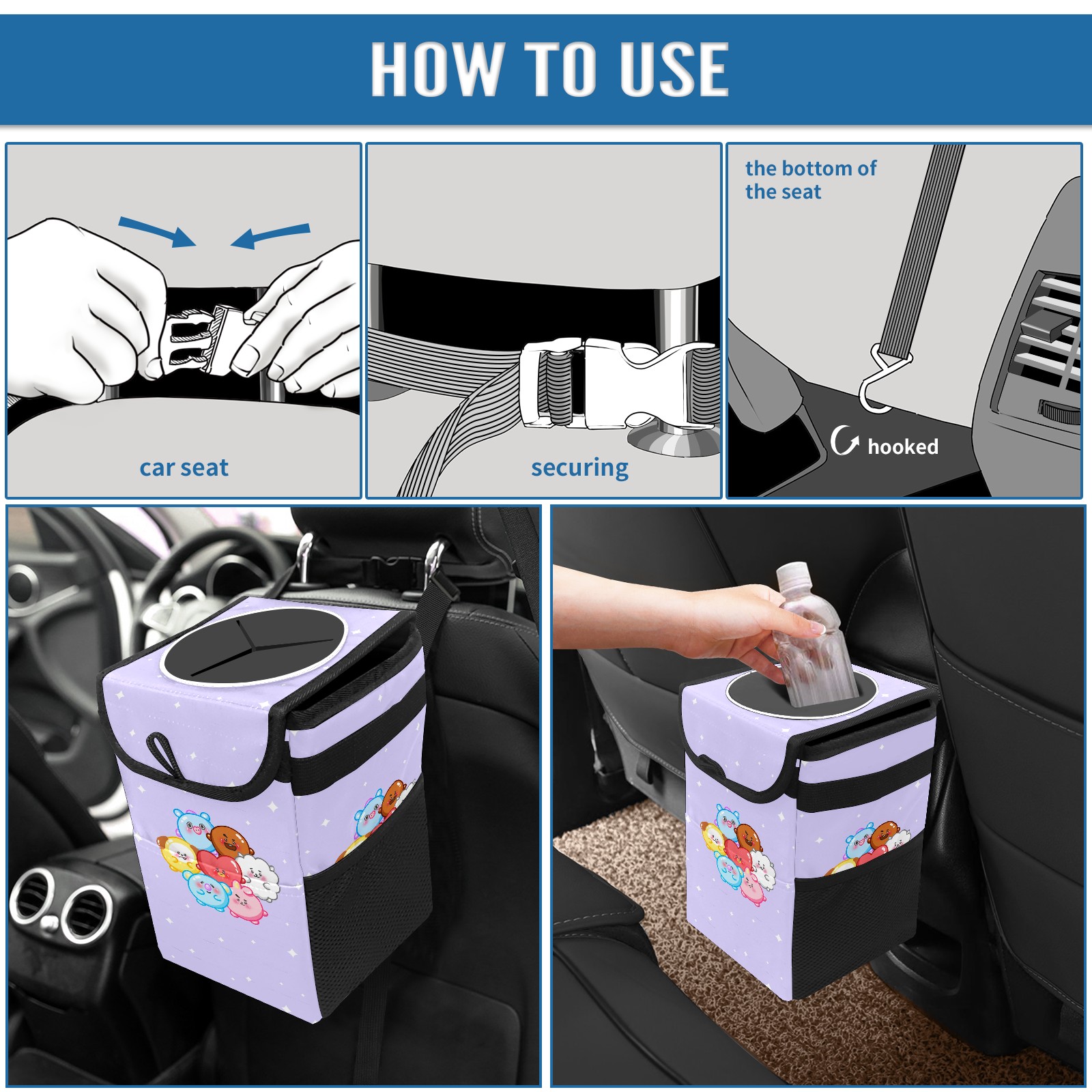 HOW TO USE

car seat

securing

the bottom of the seat

hooked