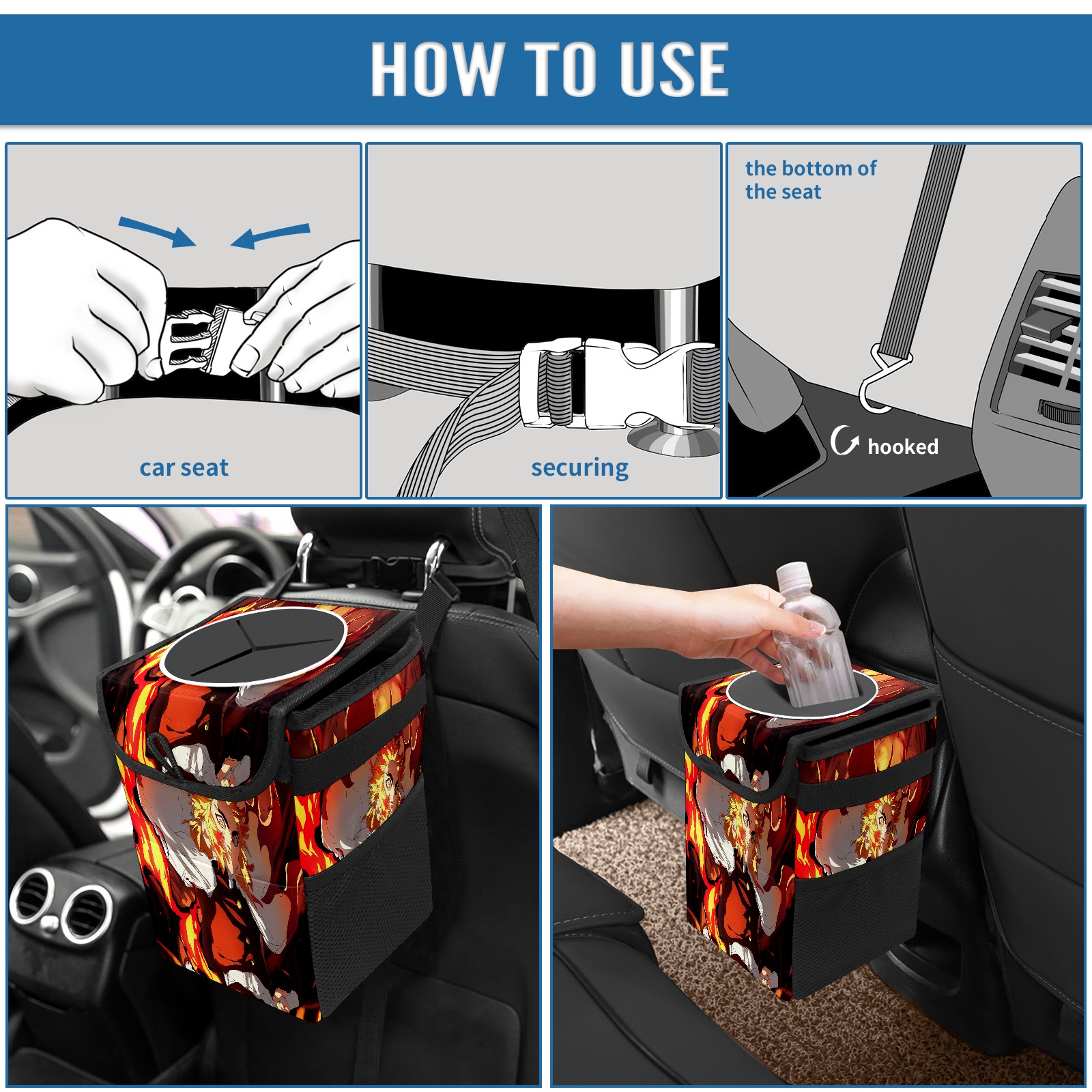 HOW TO USE

car seat

securing

the bottom of the seat

hooked