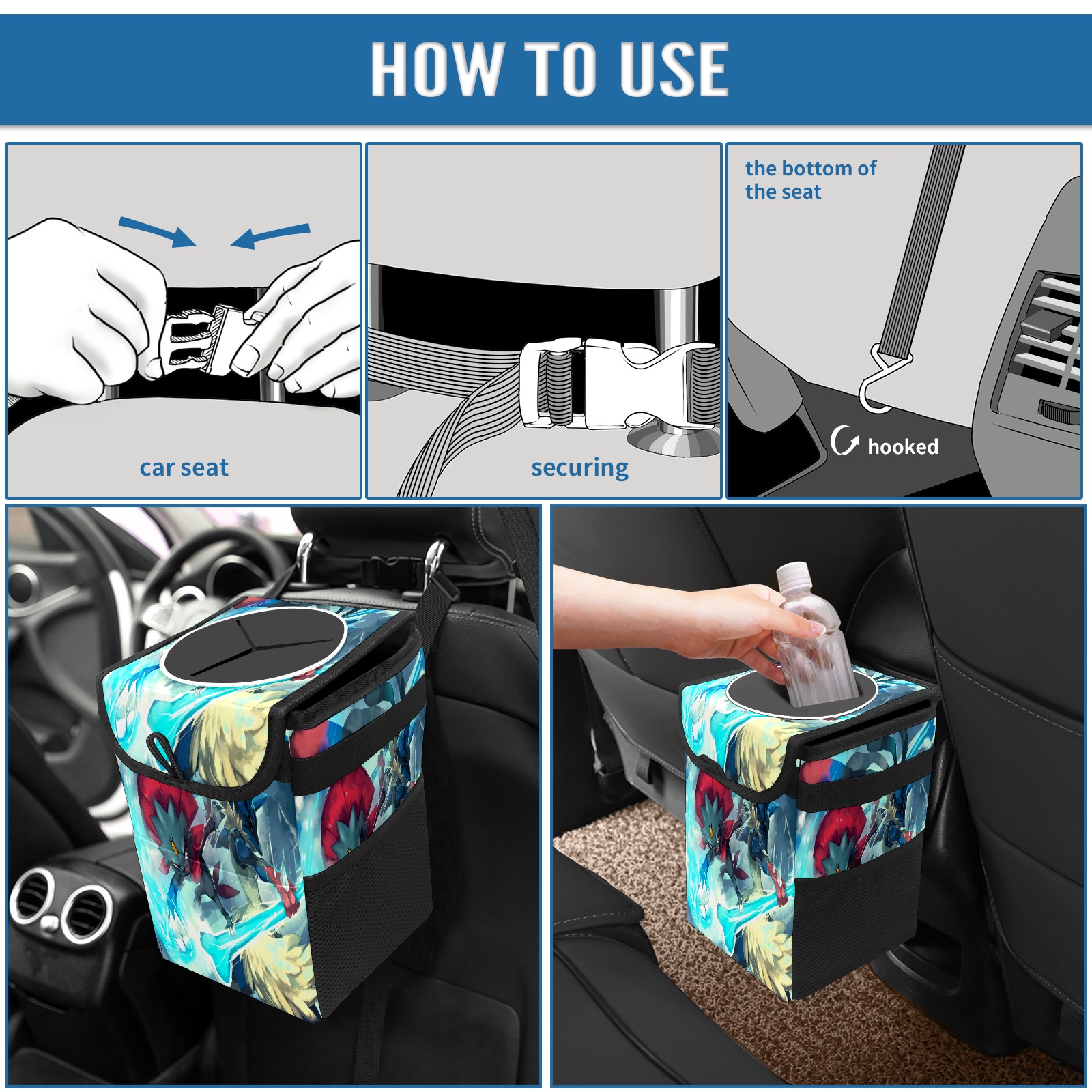 HOW TO USE

car seat

securing

the bottom of the seat

hooked