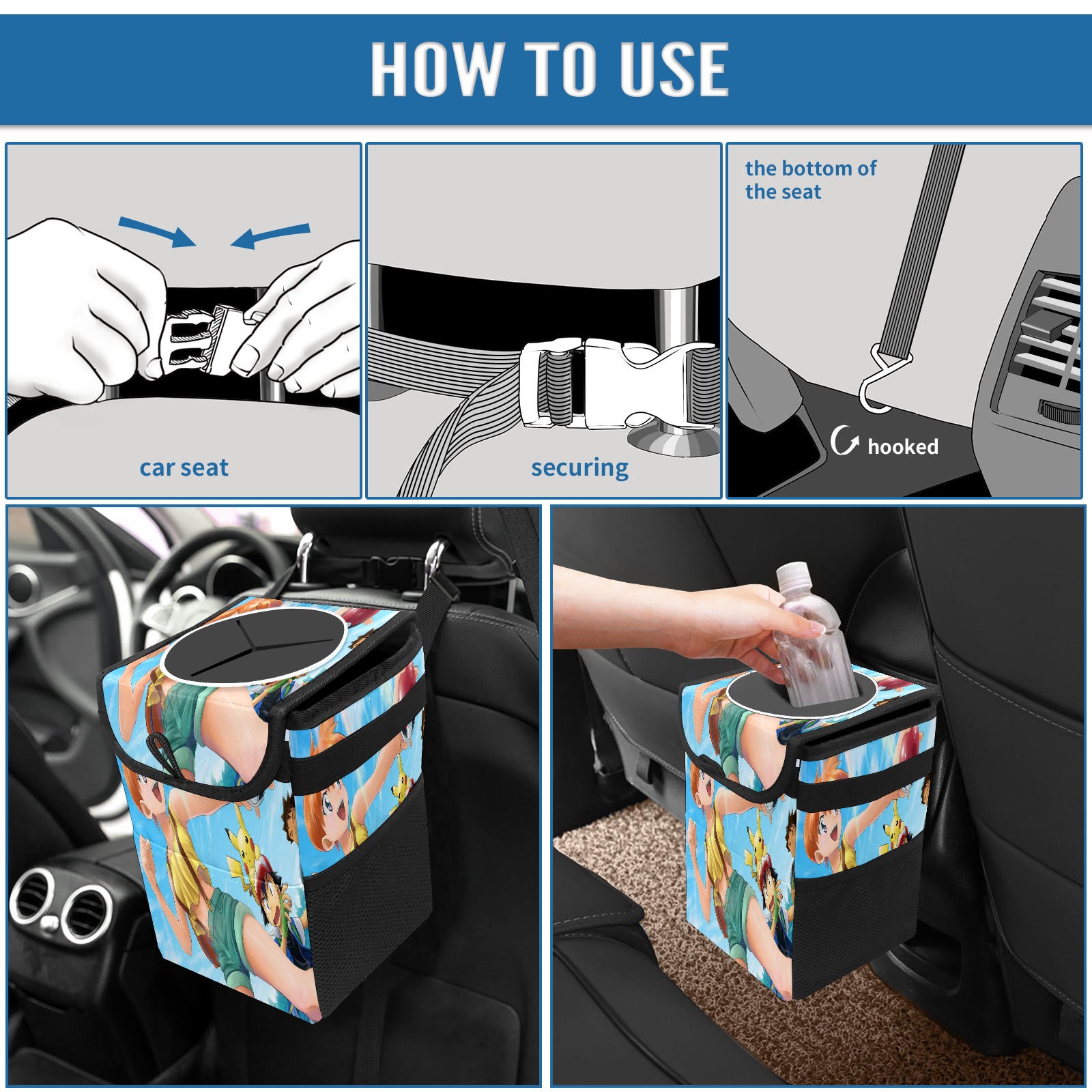 HOW TO USE

car seat

securing

the bottom of the seat

hooked