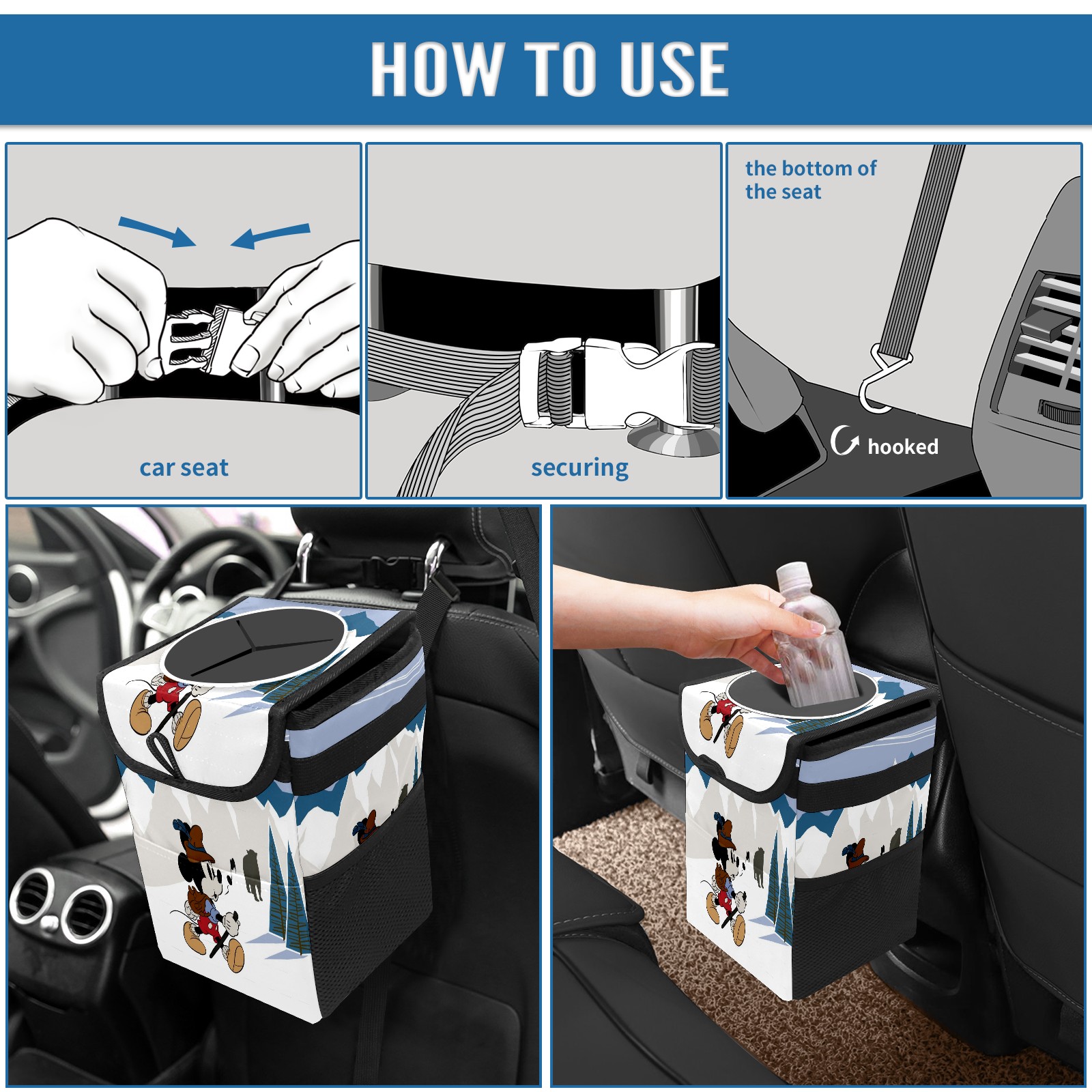 HOW TO USE

car seat

securing

the bottom of the seat

hooked