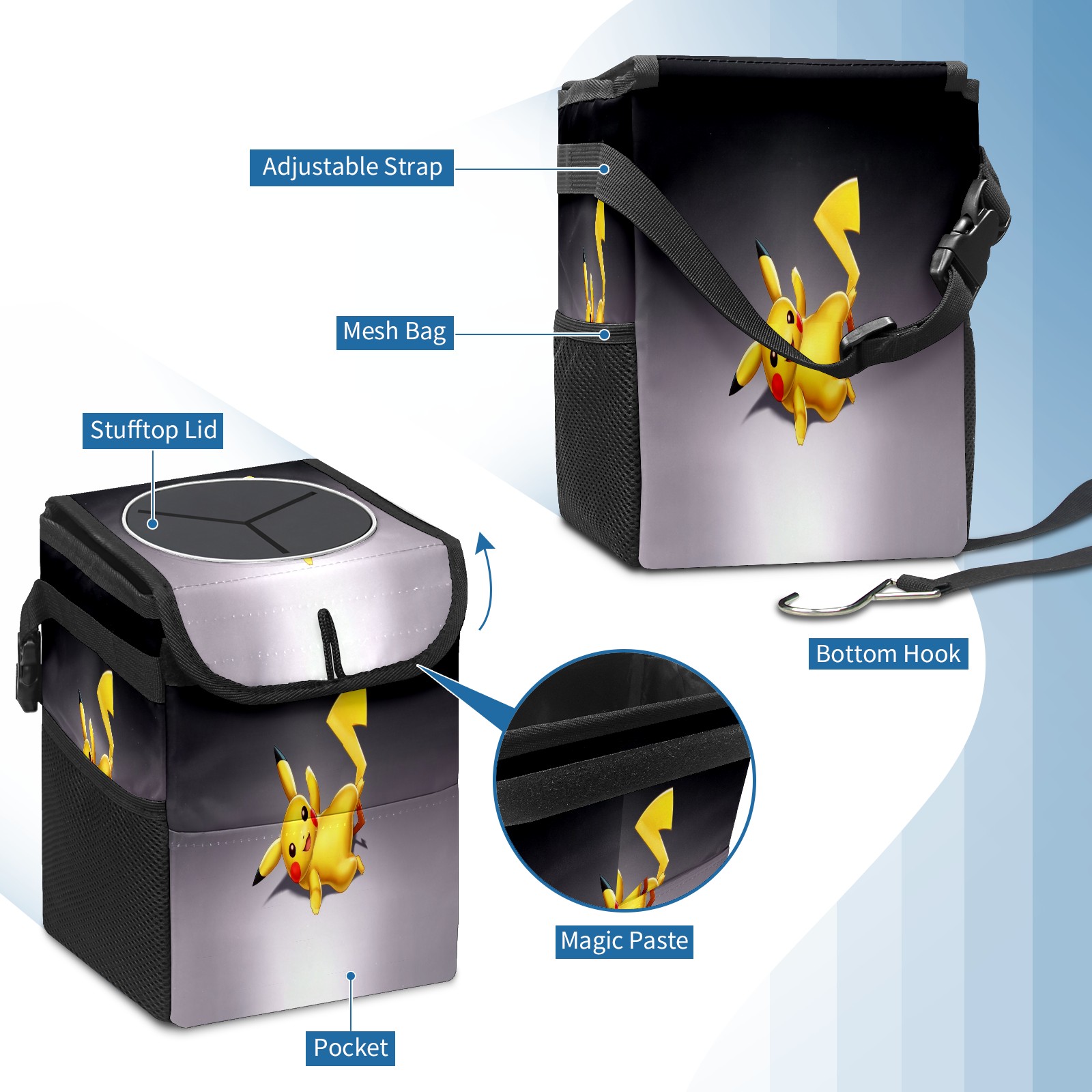 Adjustable Strap

Mesh Bag

Stufftop Lid

Bottom Hook

Magic Paste

Pocket