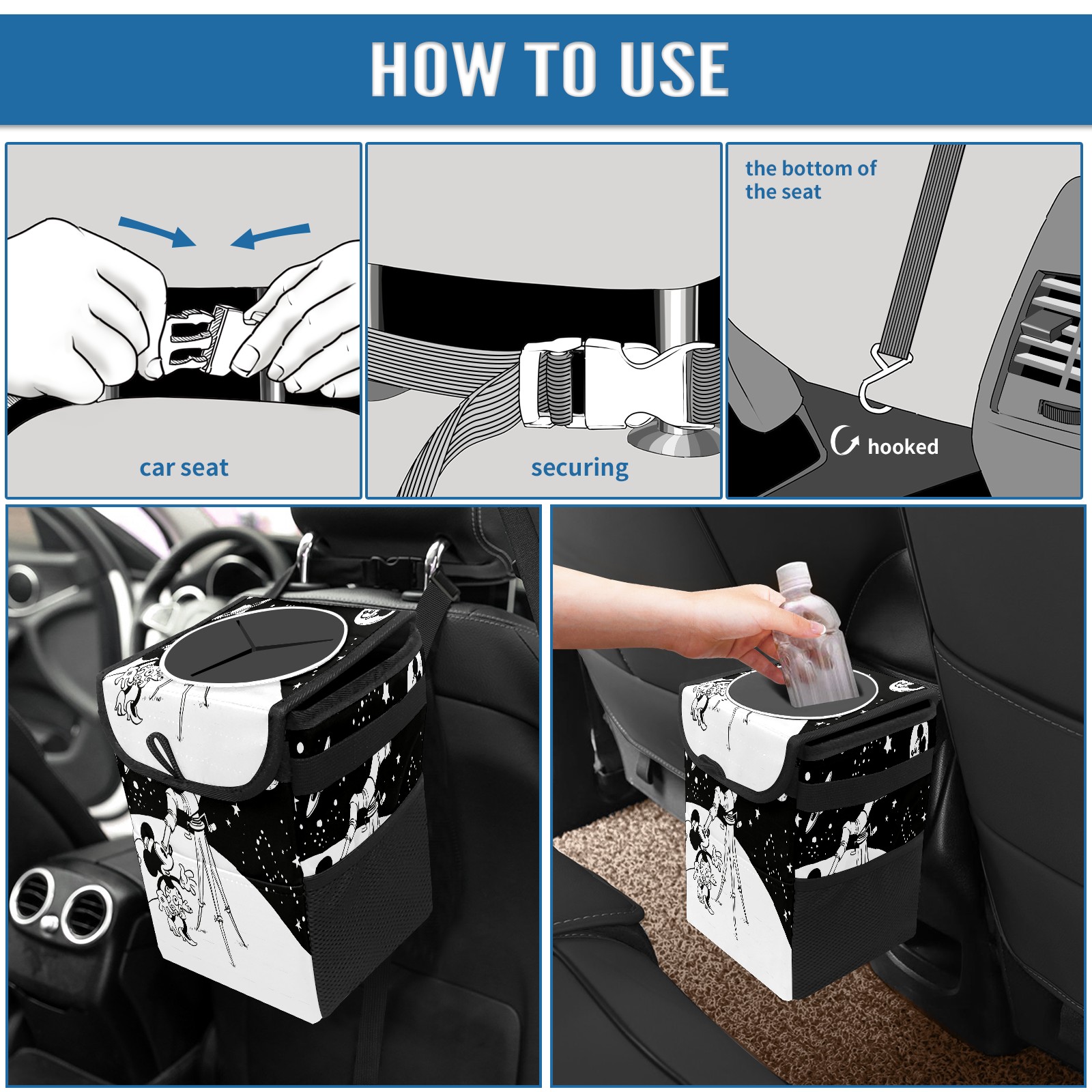 HOW TO USE

car seat

securing

the bottom of the seat

hooked