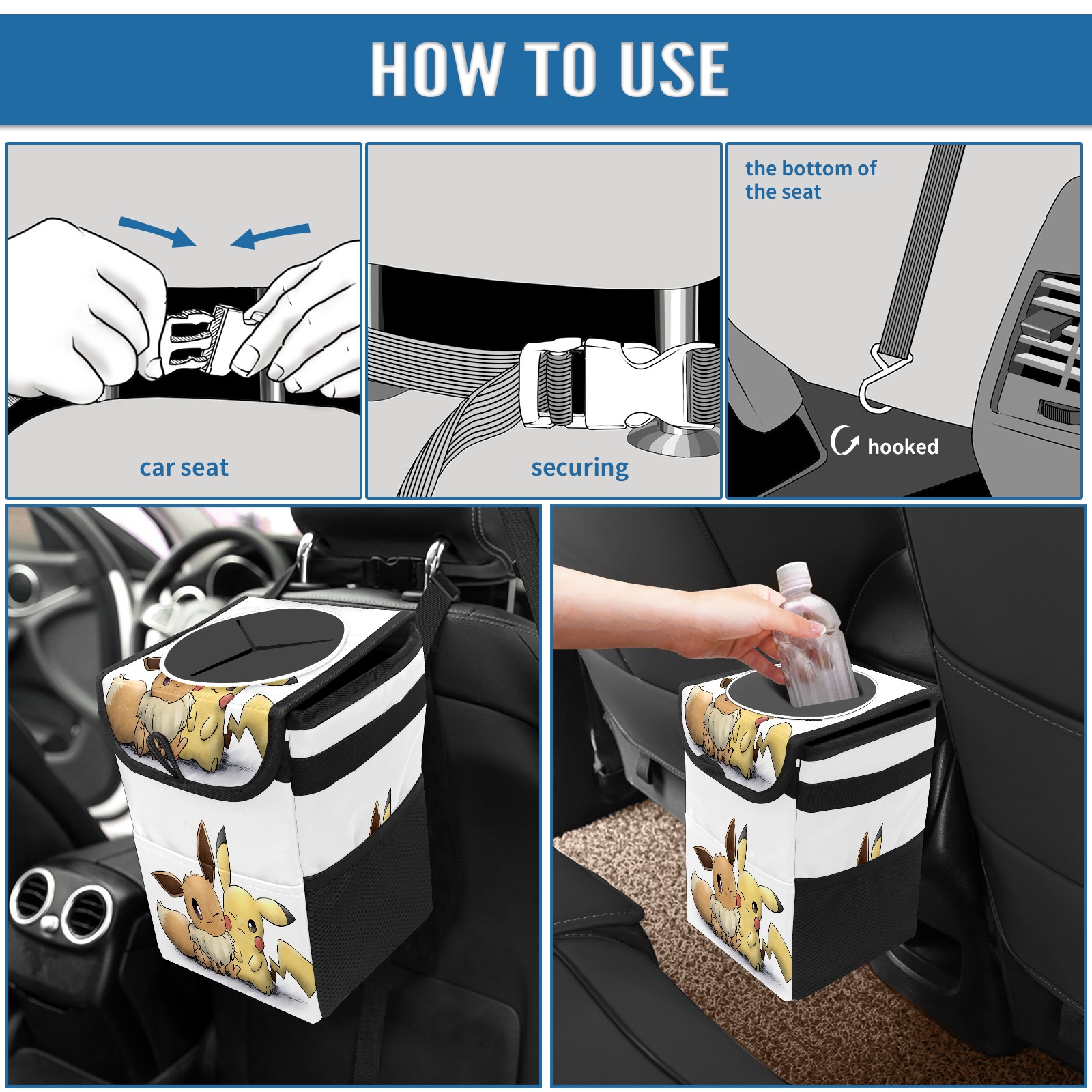 HOW TO USE

car seat

securing

the bottom of the seat

hooked