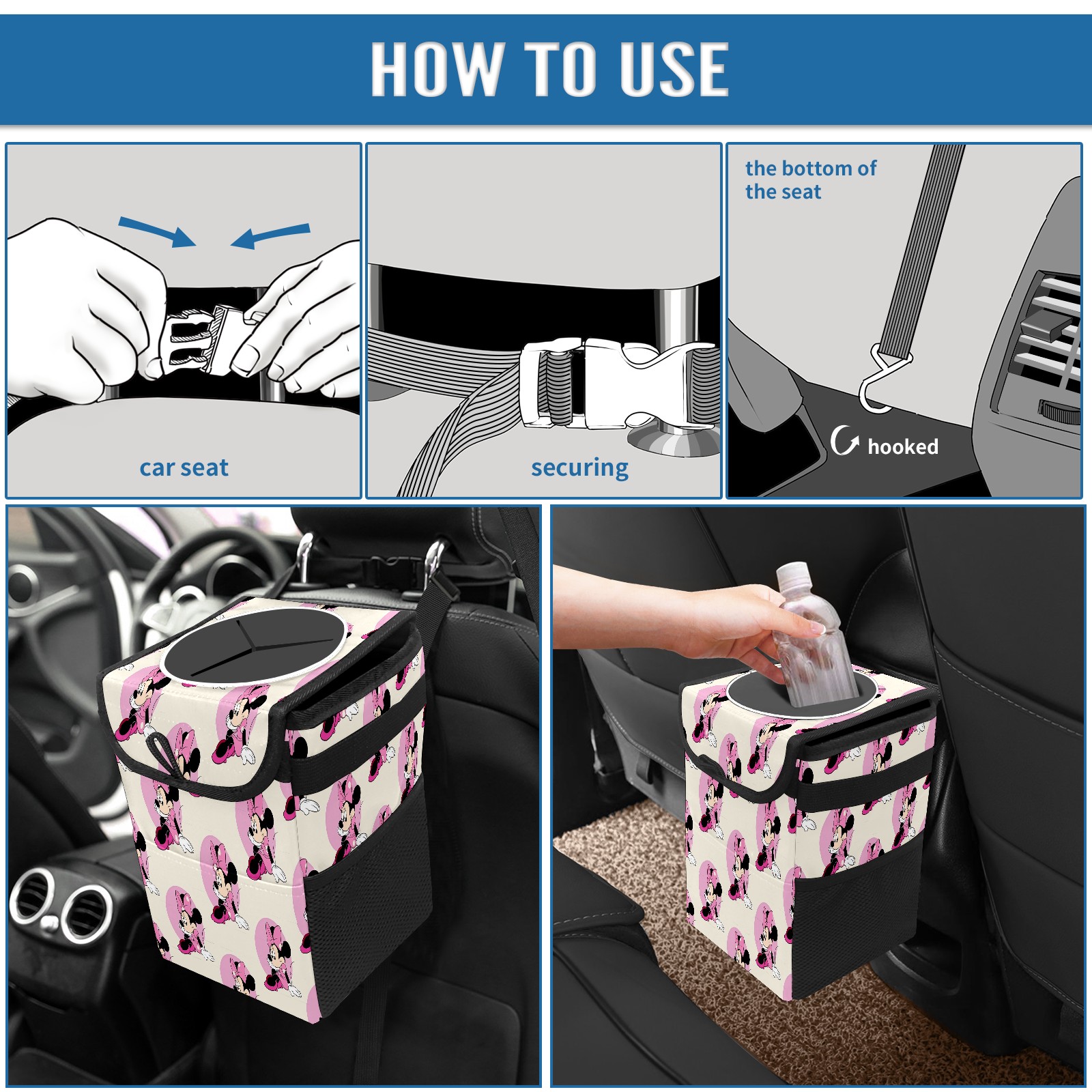 HOW TO USE

car seat

securing

the bottom of the seat

hooked