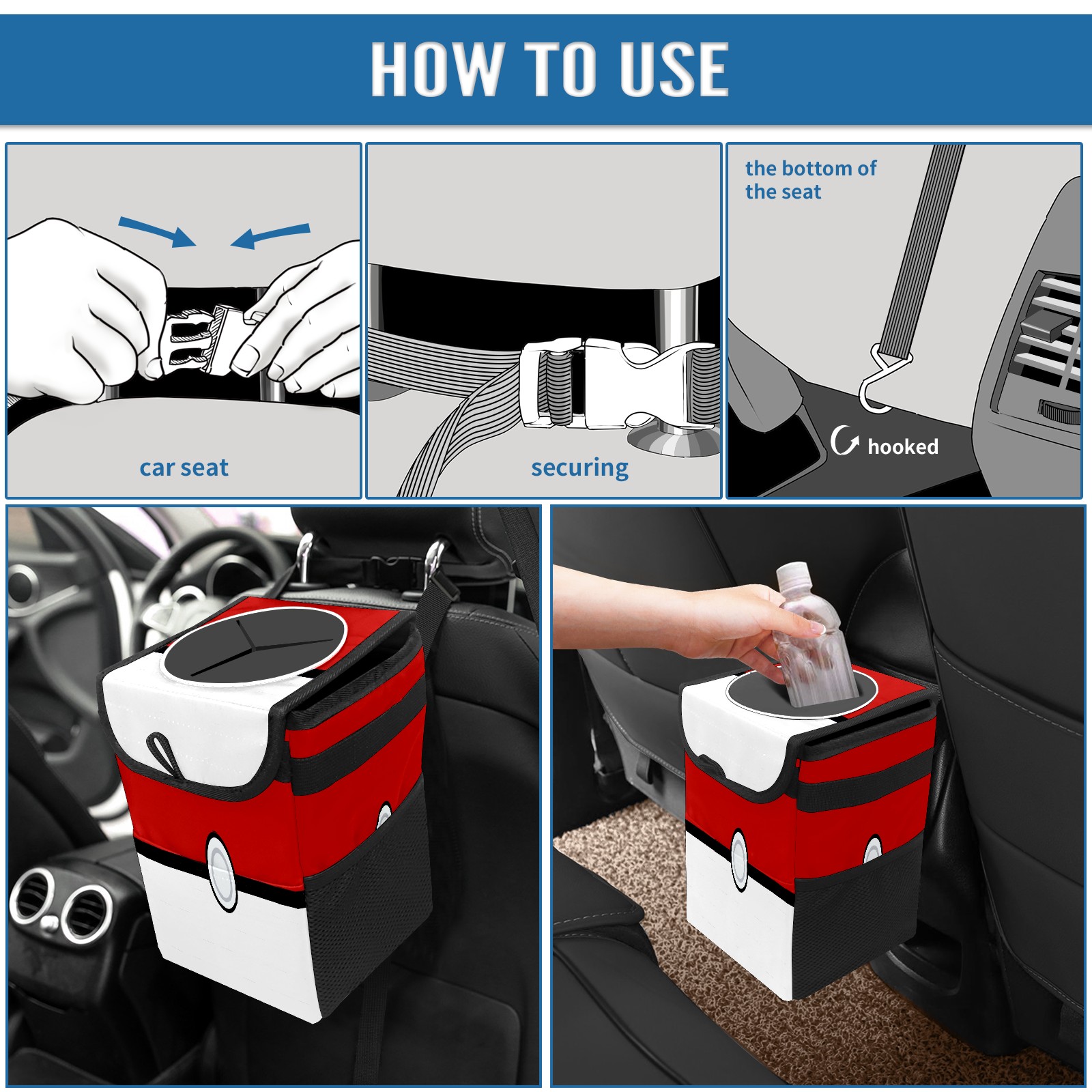 HOW TO USE

car seat

securing

the bottom of the seat

hooked