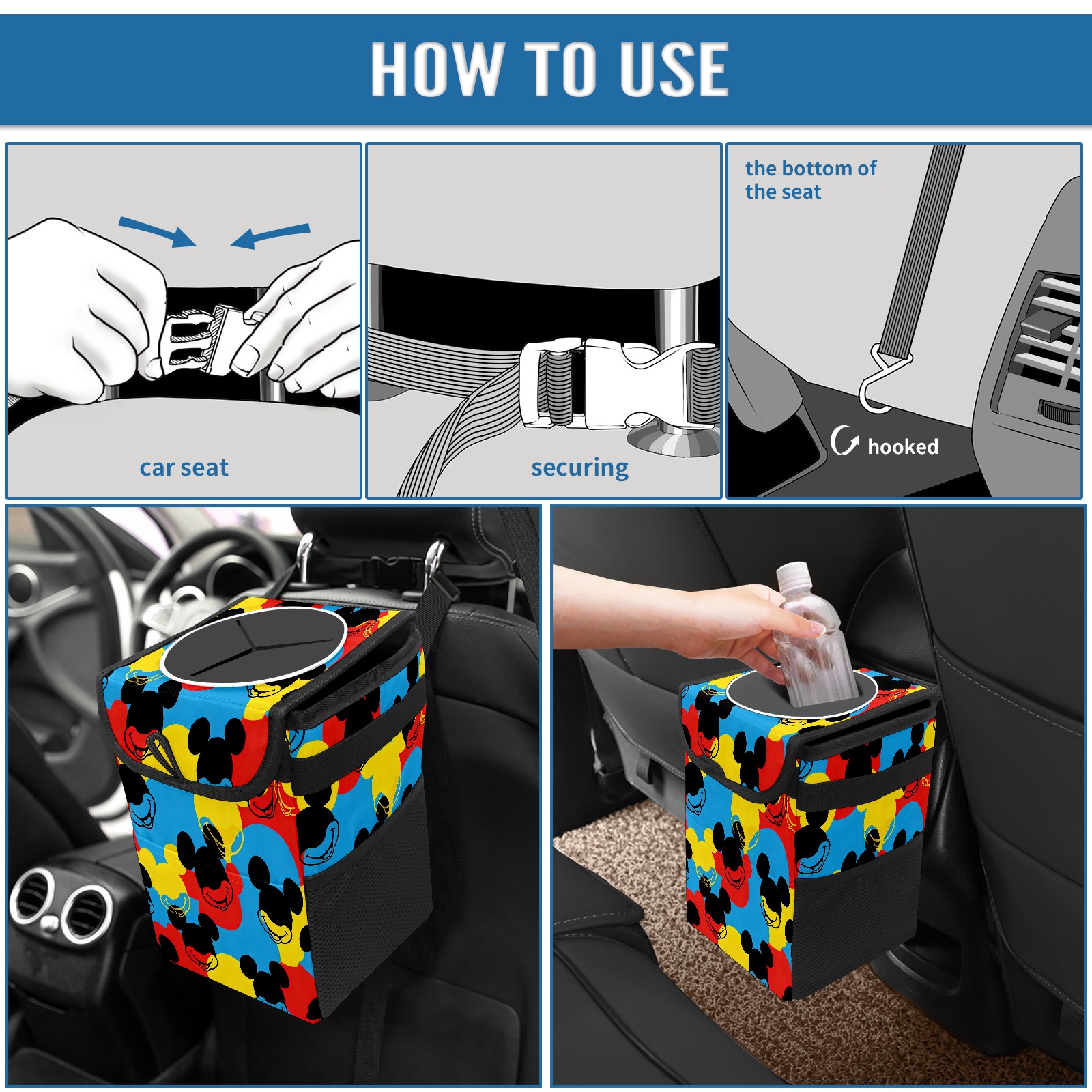 HOW TO USE

car seat

securing

the bottom of the seat

hooked