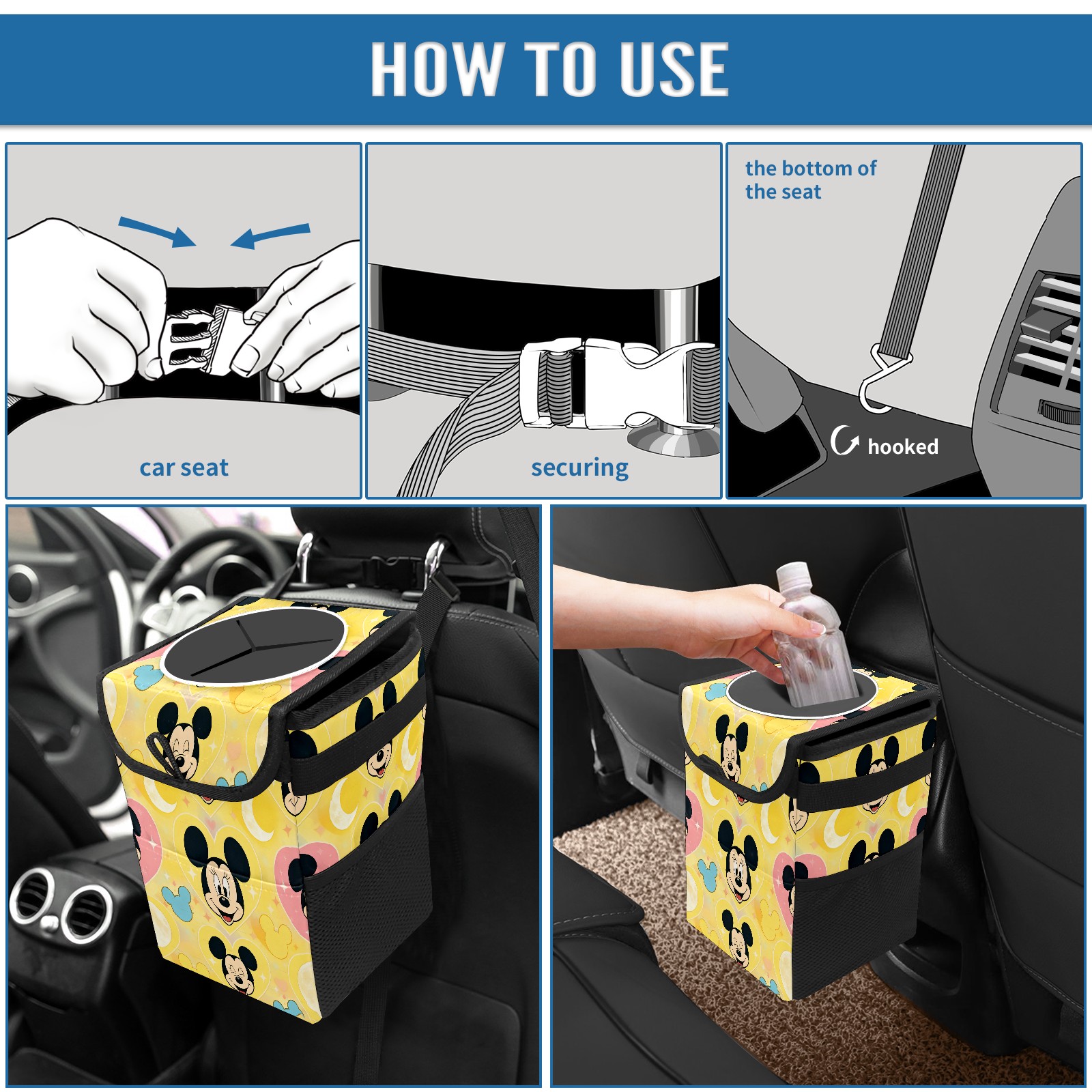 HOW TO USE

car seat

securing

the bottom of the seat

hooked