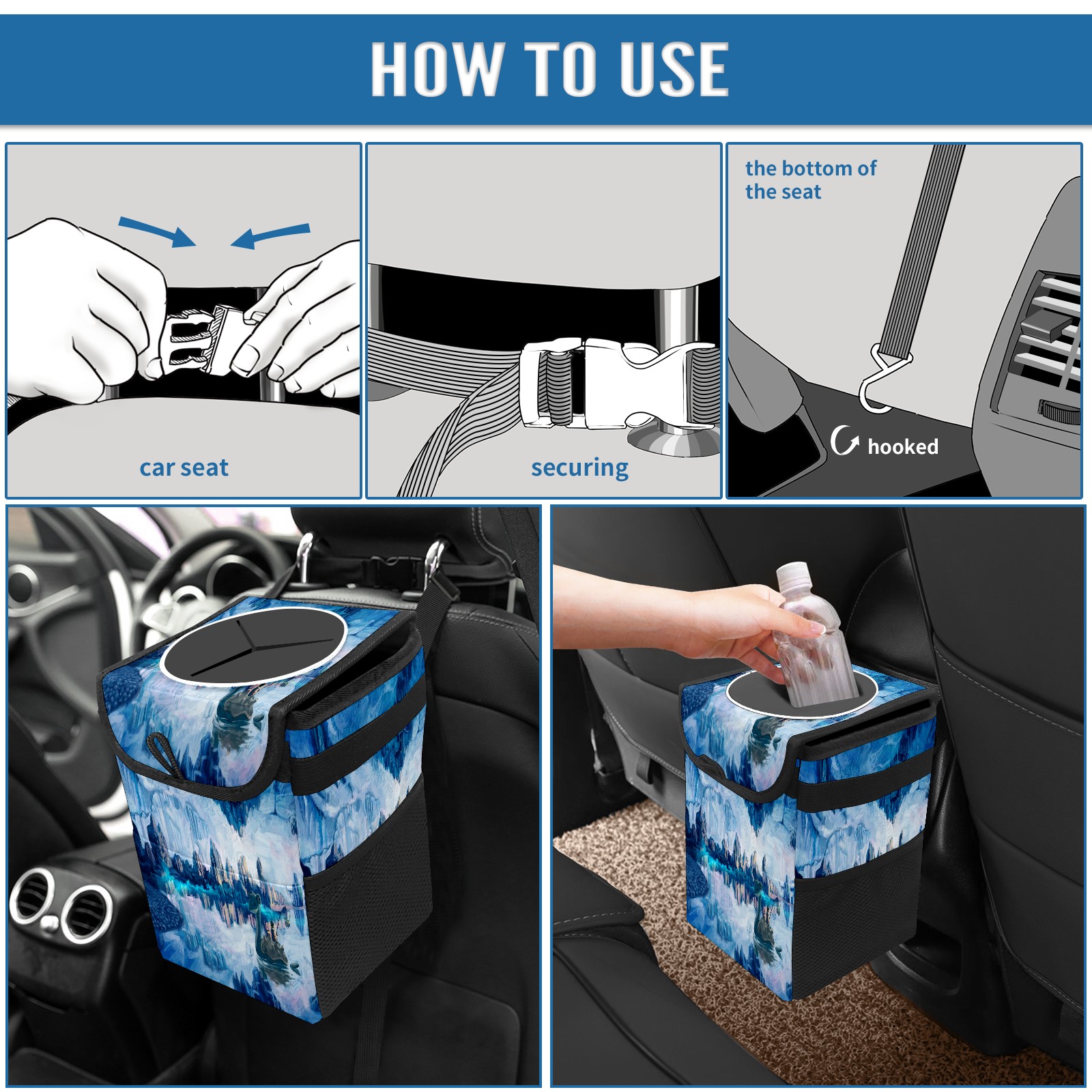 HOW TO USE

car seat

securing

the bottom of the seat

hooked