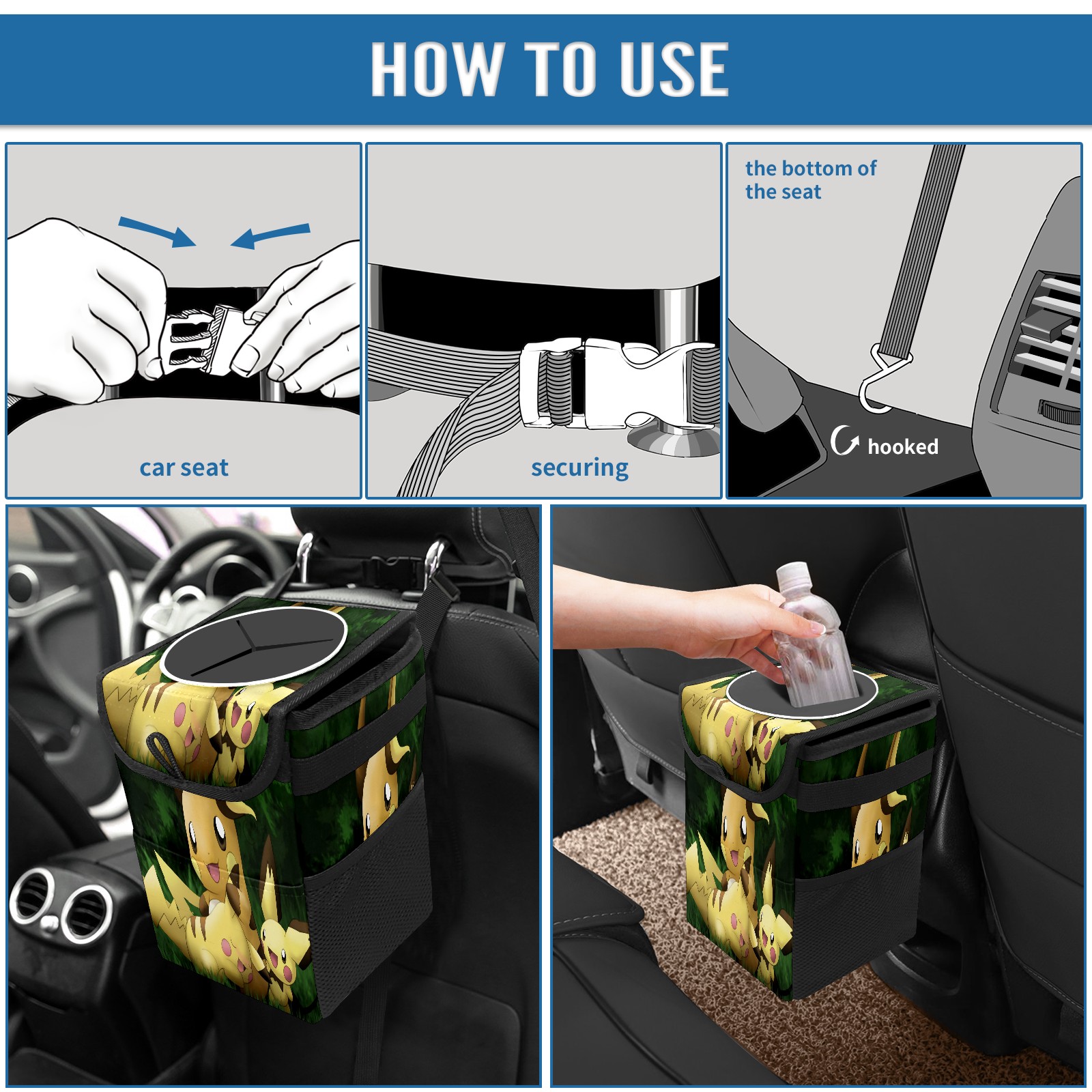 HOW TO USE

car seat

securing

the bottom of the seat

hooked