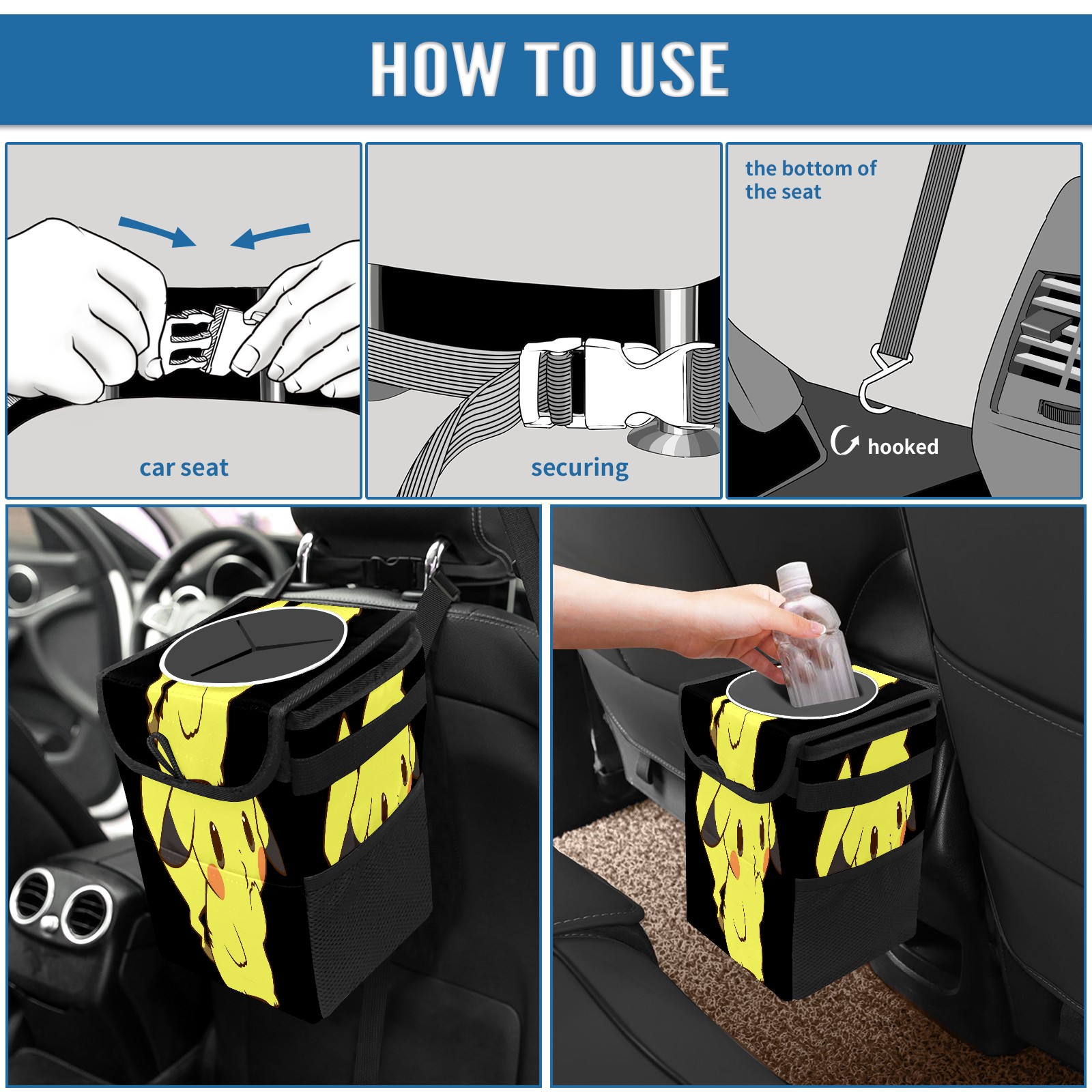 HOW TO USE

car seat

securing

the bottom of the seat

hooked