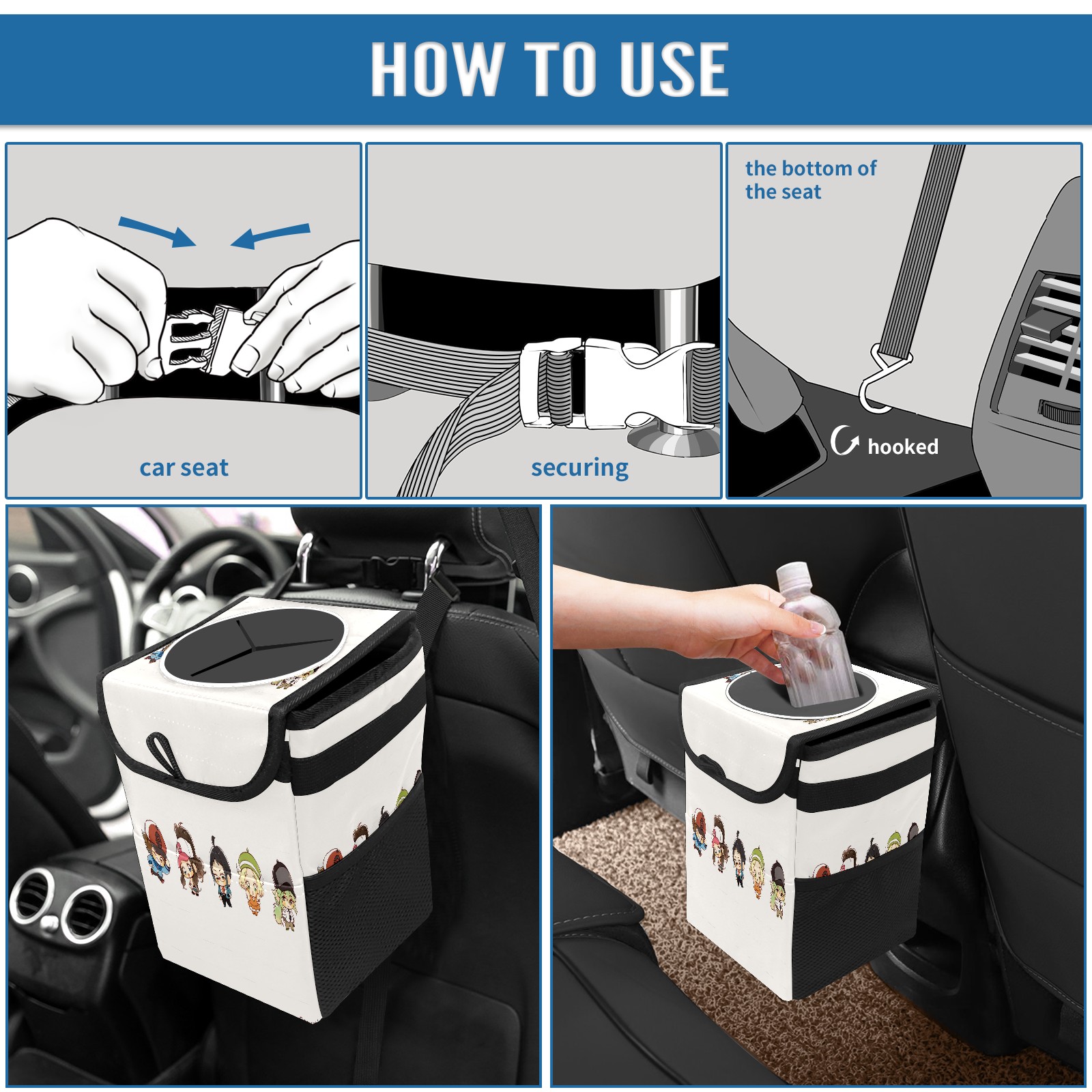 HOW TO USE

car seat

securing

the bottom of the seat

hooked