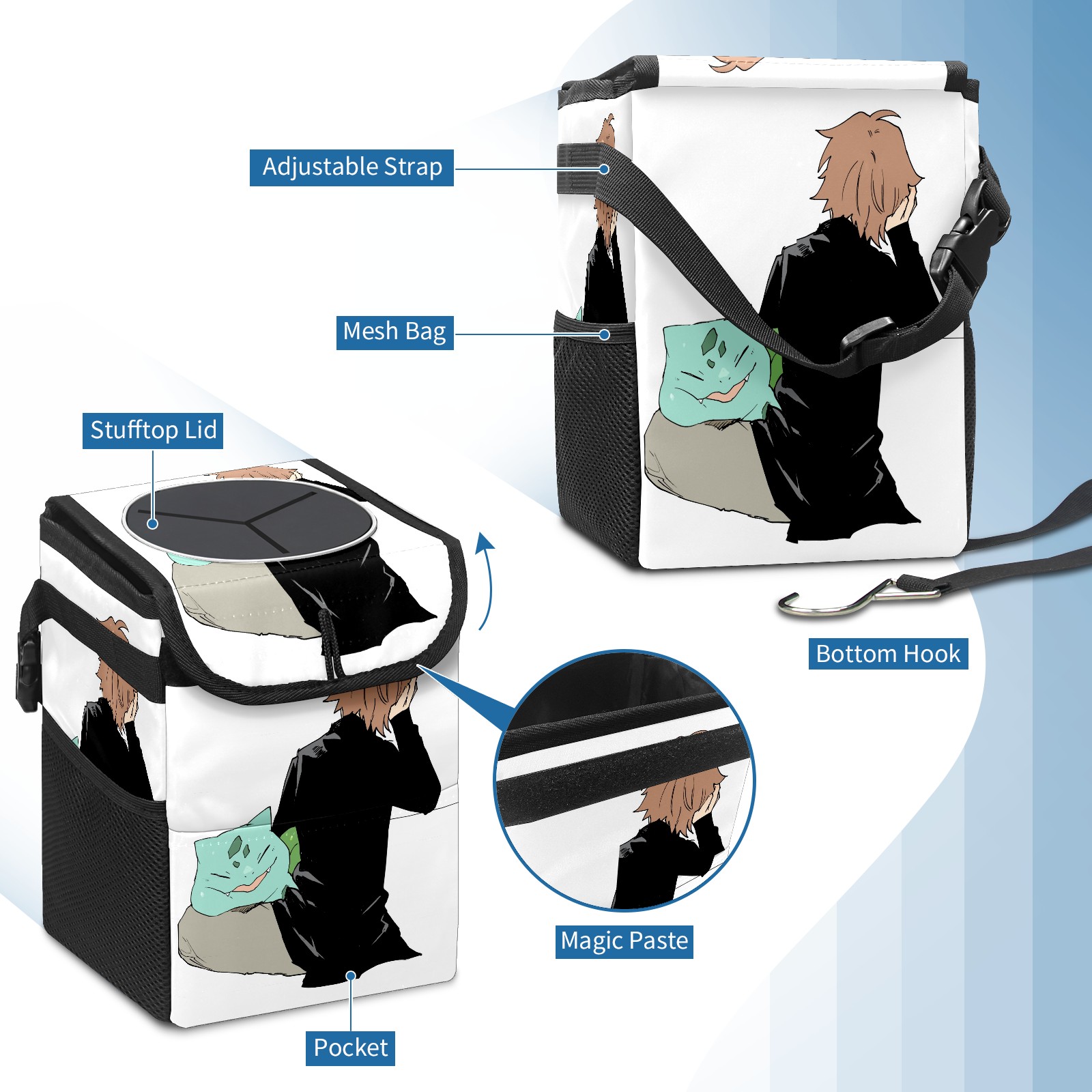 Adjustable Strap

Mesh Bag

Stufftop Lid

Bottom Hook

Magic Paste

Pocket