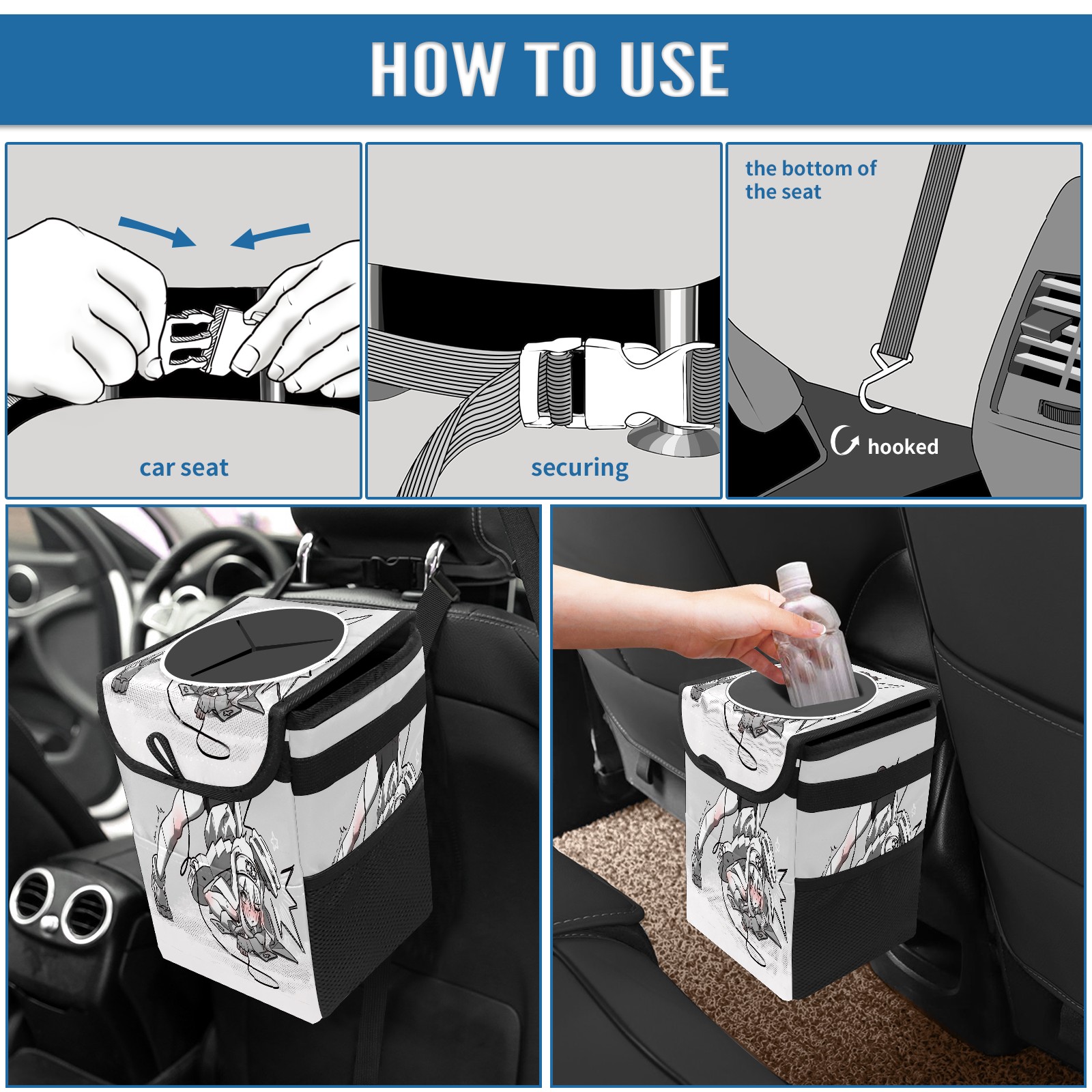 HOW TO USE

car seat

securing

the bottom of the seat

hooked