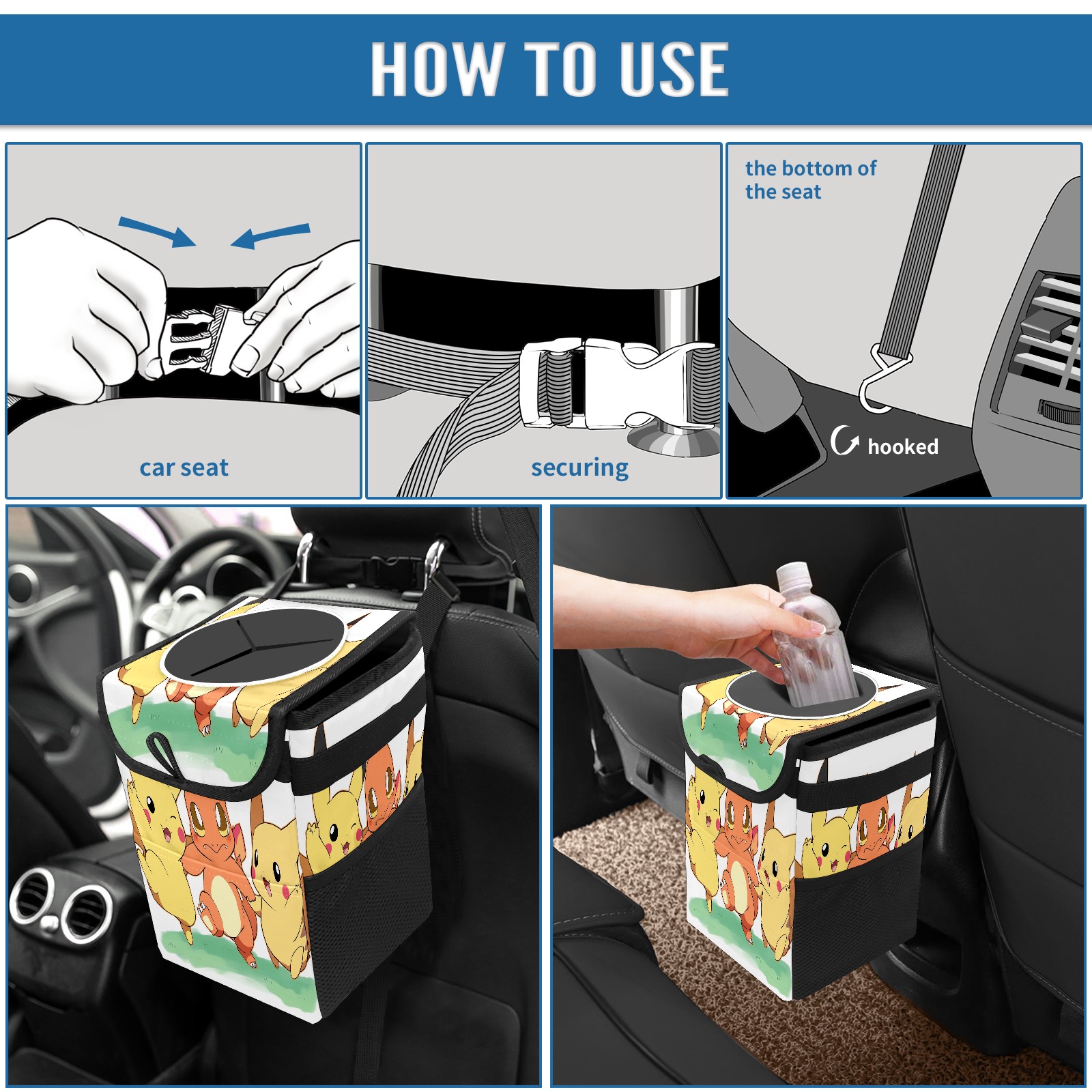 HOW TO USE

car seat

securing

the bottom of the seat

hooked