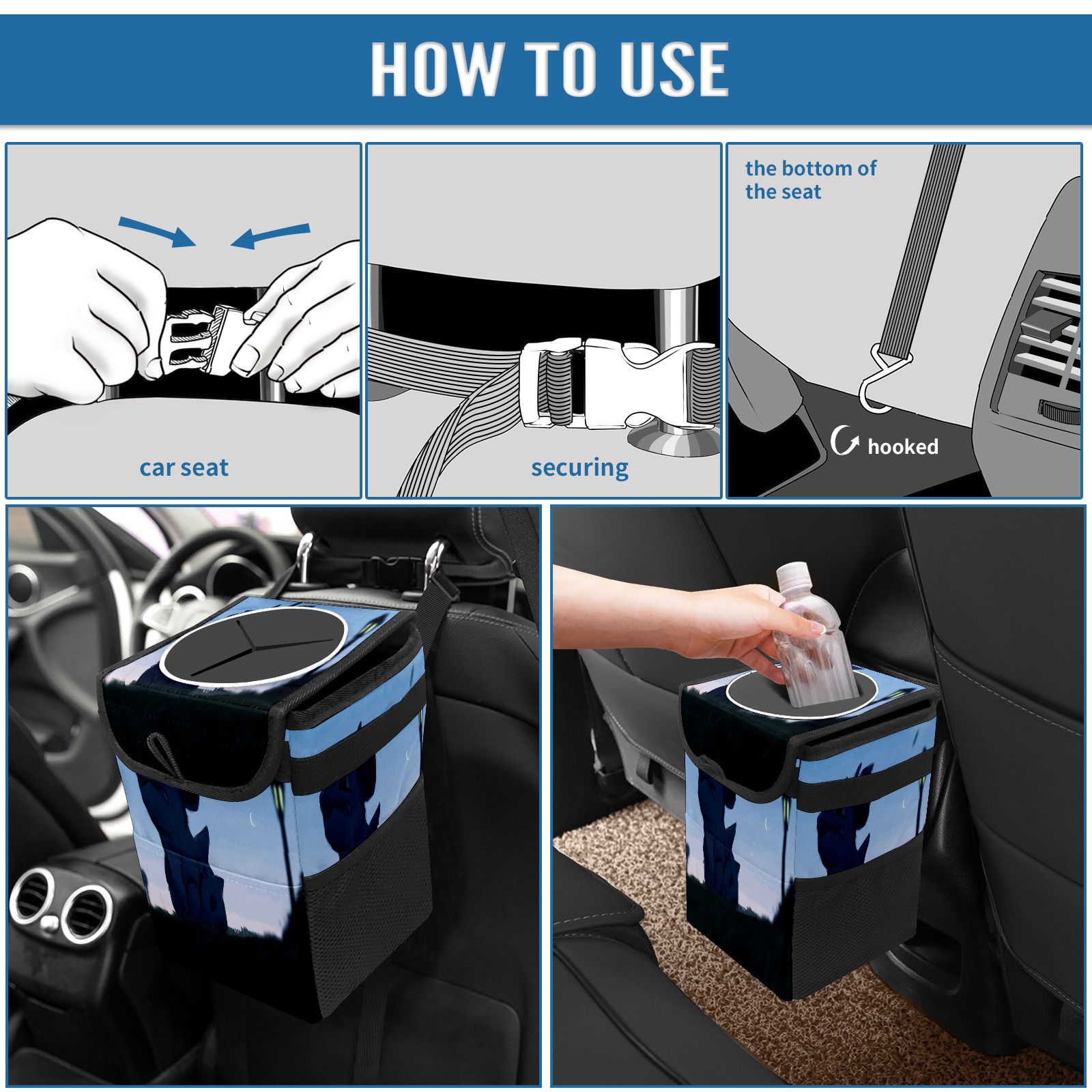 HOW TO USE

car seat

securing

the bottom of the seat

hooked