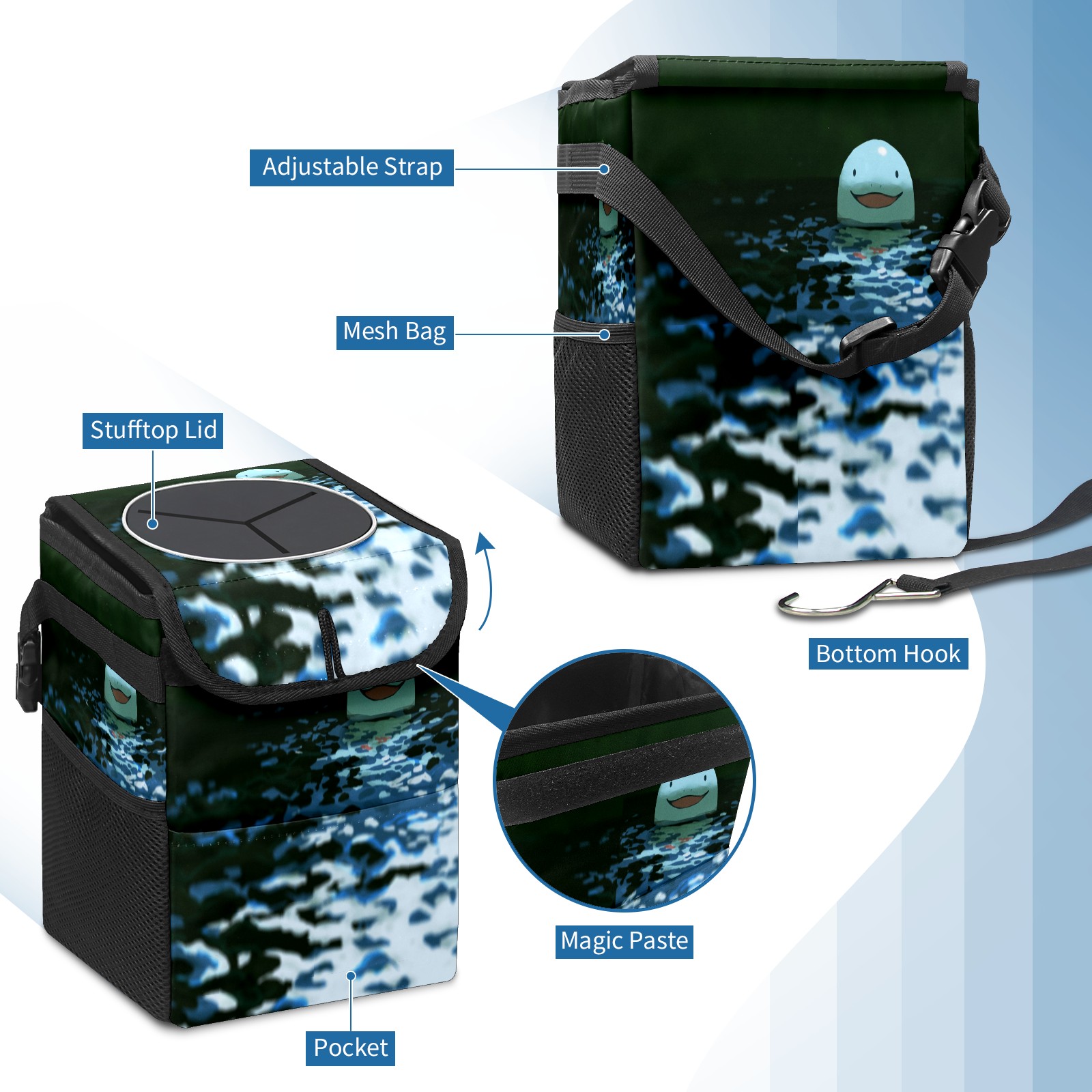 Adjustable Strap

Mesh Bag

Stufftop Lid

Bottom Hook

Magic Paste

Pocket