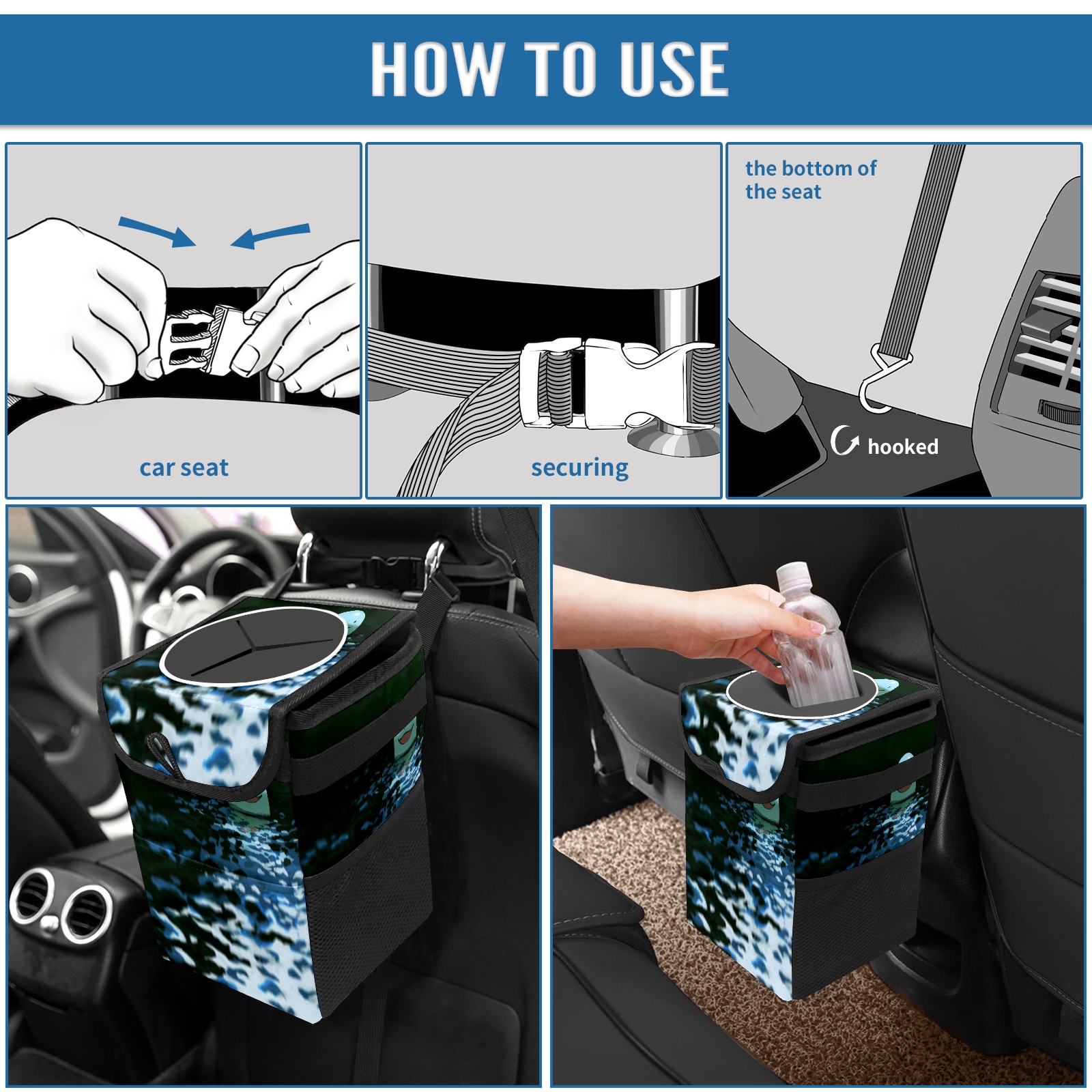 HOW TO USE

car seat

securing

the bottom of the seat

hooked