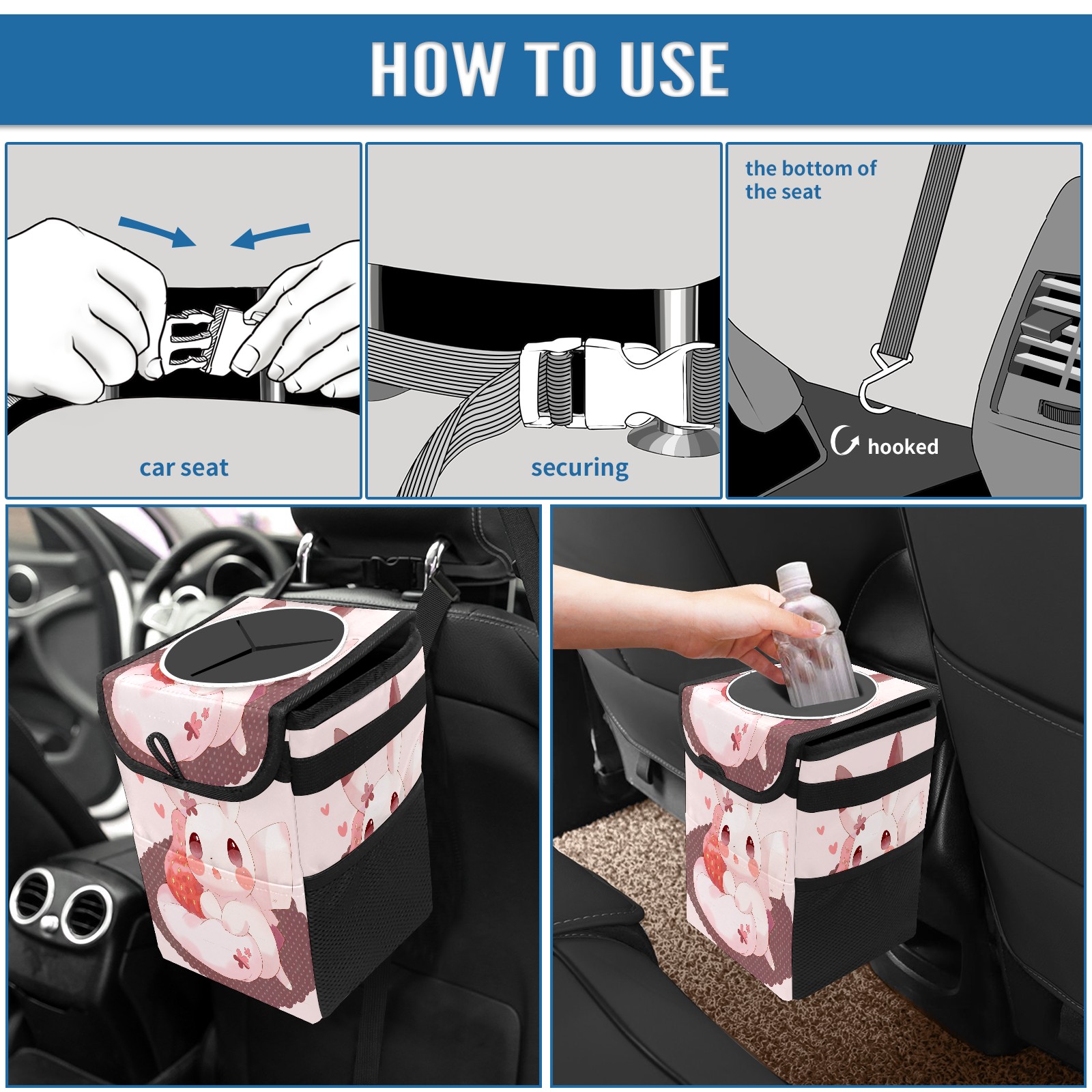 HOW TO USE

car seat

securing

the bottom of the seat

hooked