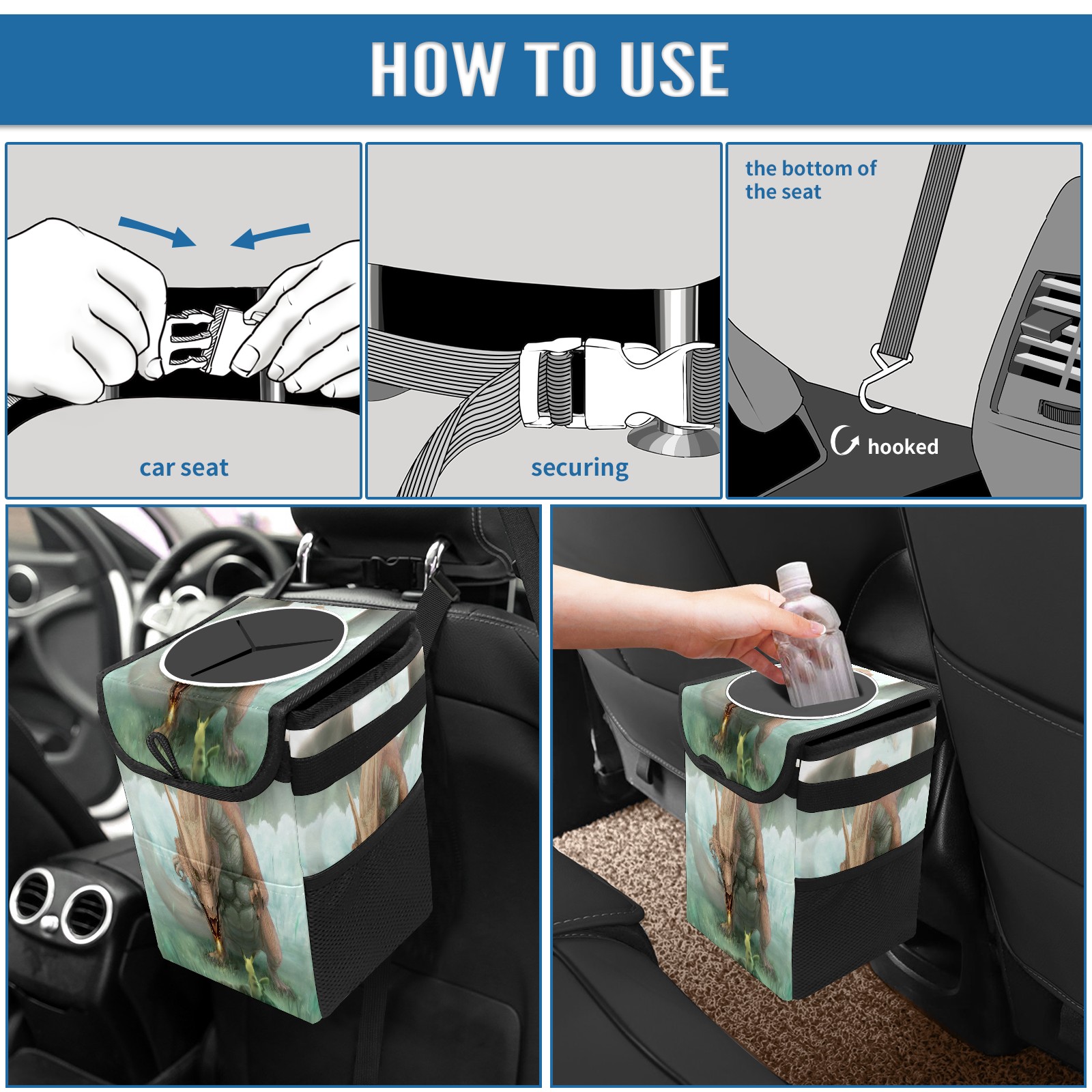 HOW TO USE

car seat

securing

the bottom of the seat

hooked