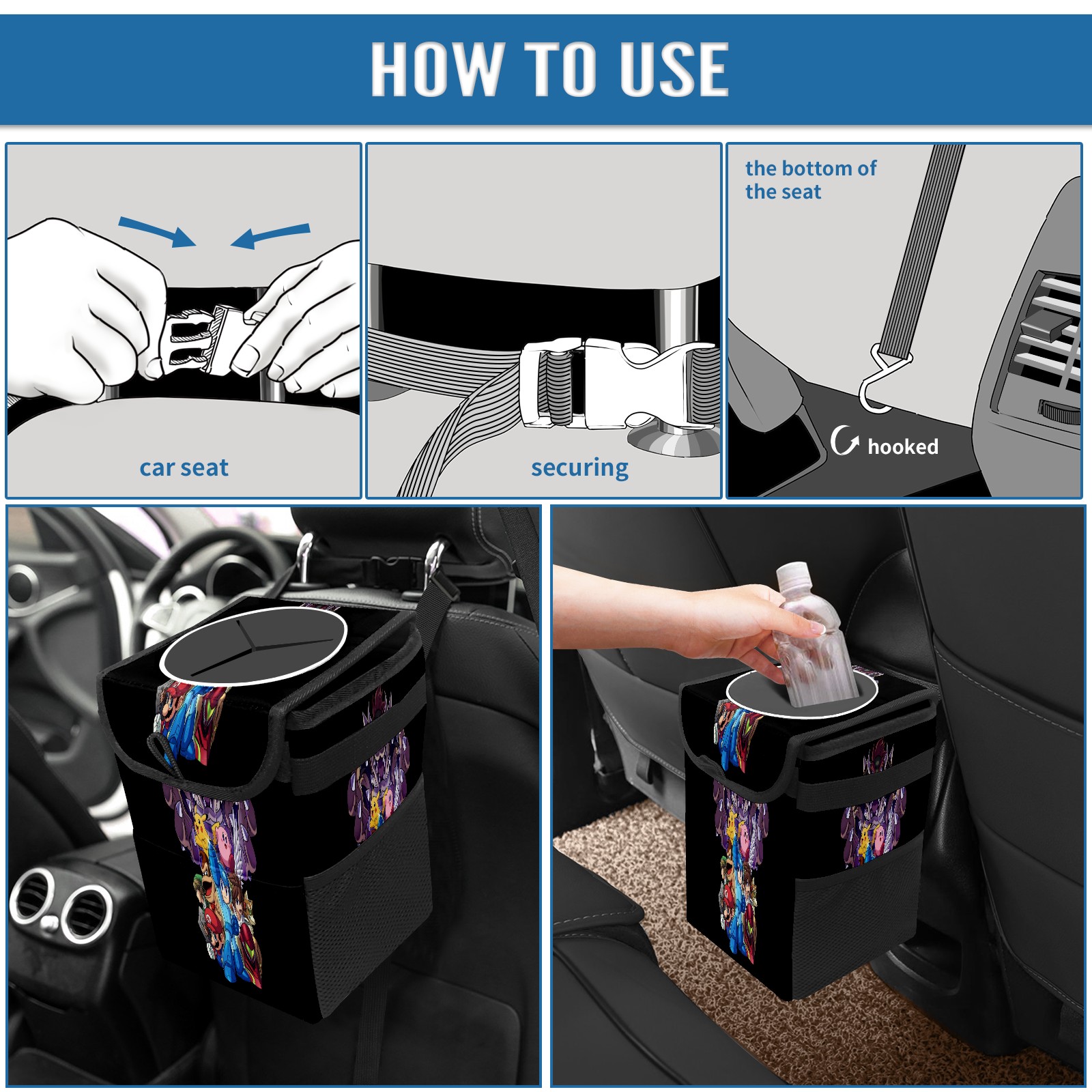 HOW TO USE

car seat

securing

the bottom of the seat

hooked