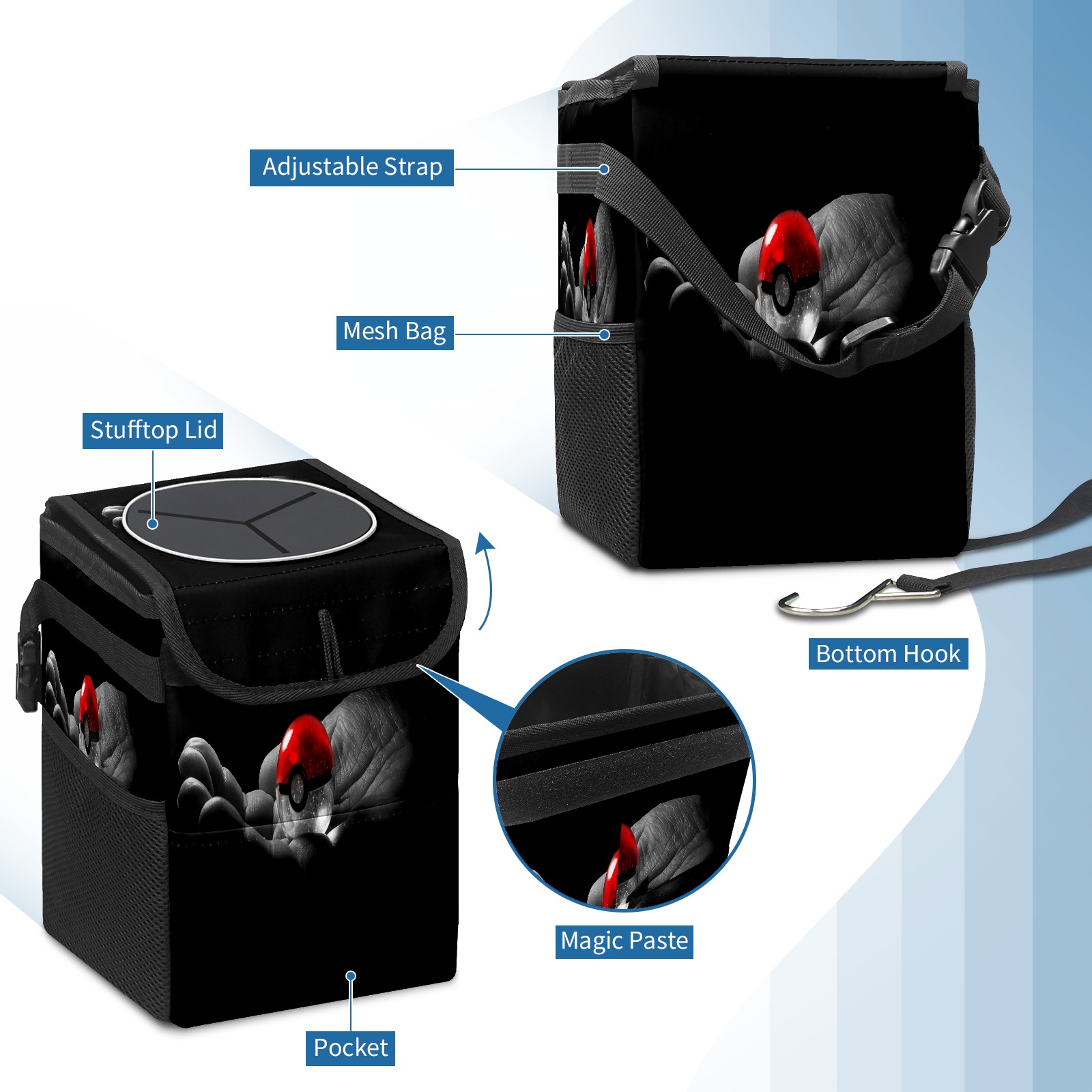 Adjustable Strap

Mesh Bag

Stufftop Lid

Bottom Hook

Magic Paste

Pocket