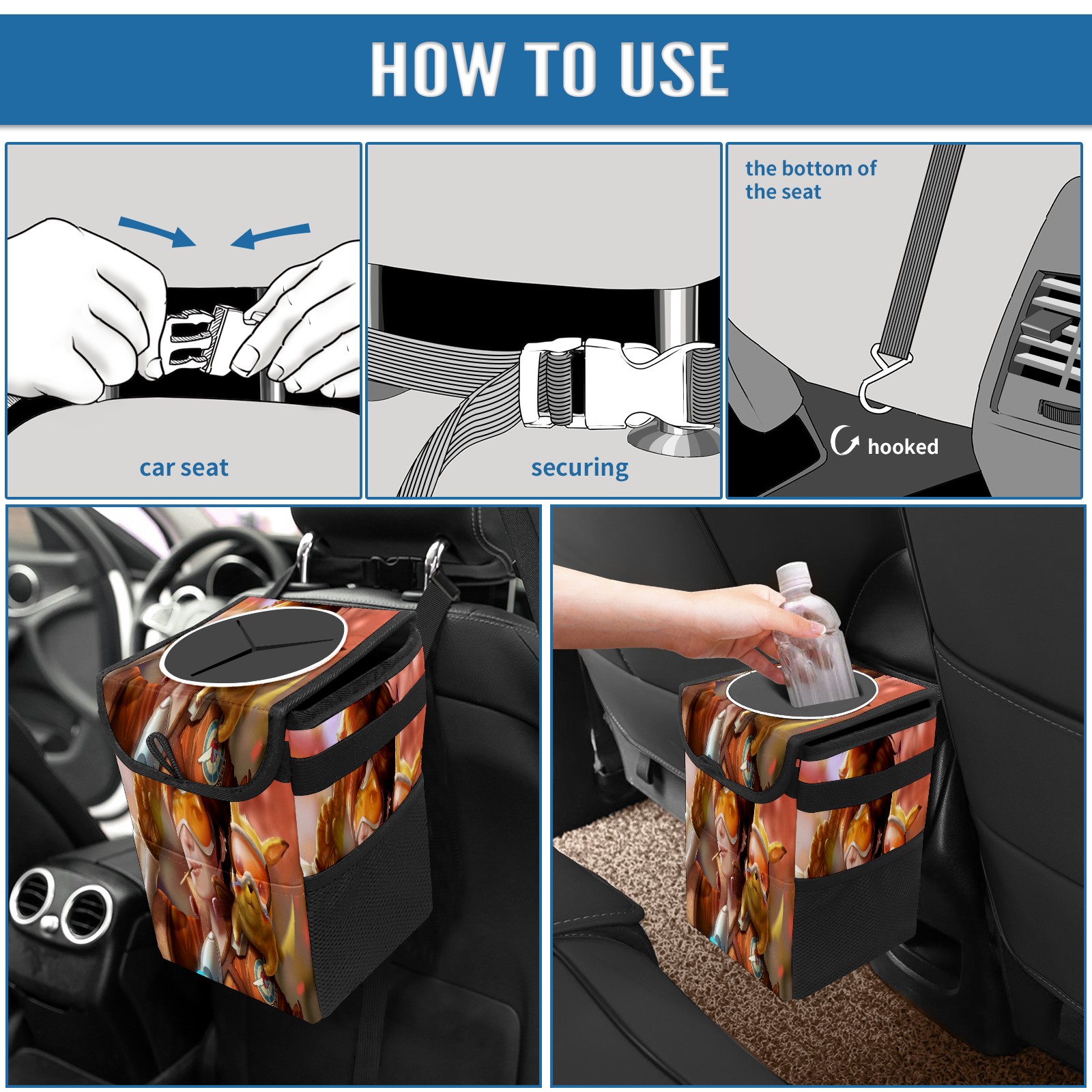 HOW TO USE

car seat

securing

the bottom of the seat

hooked