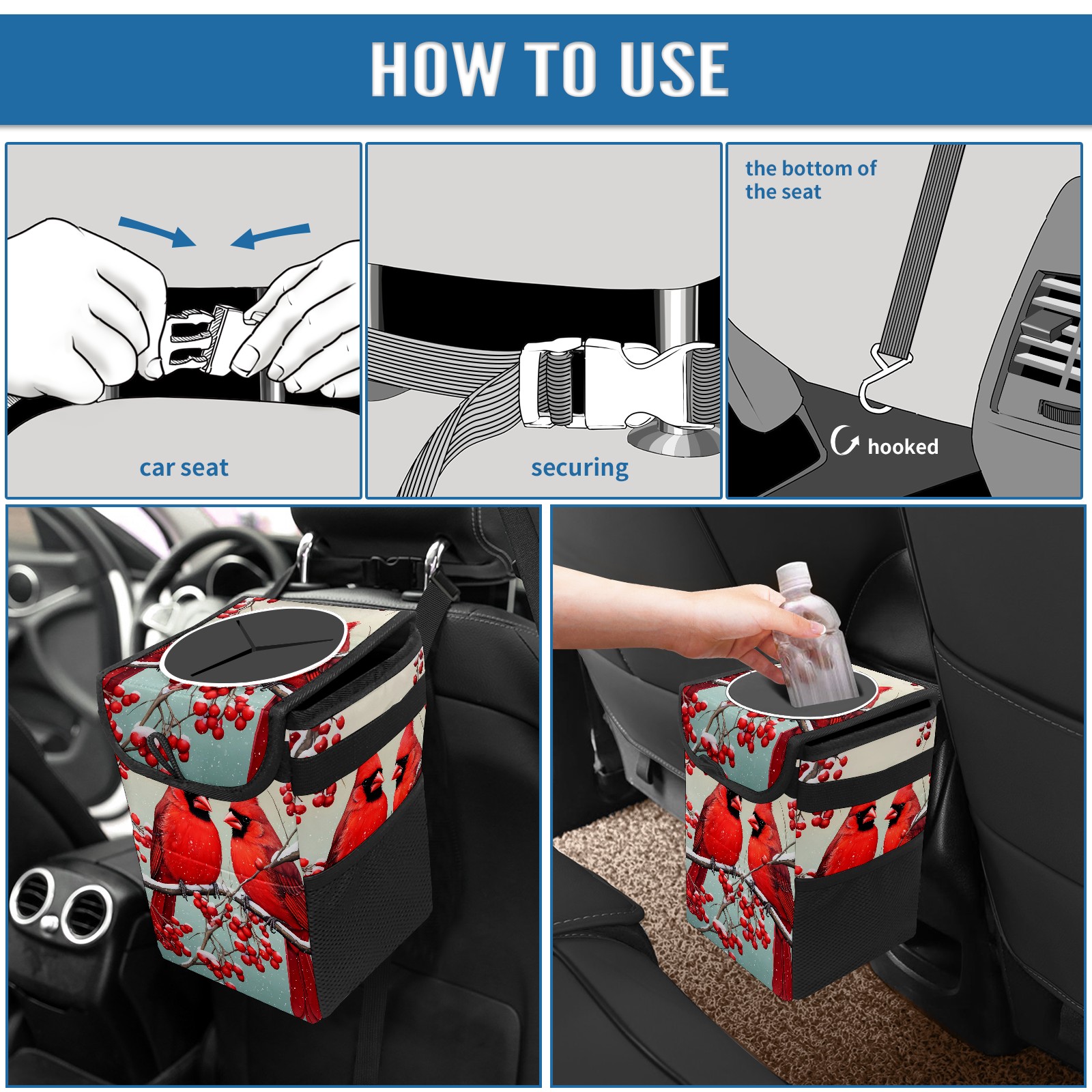 HOW TO USE

car seat

securing

the bottom of the seat

hooked