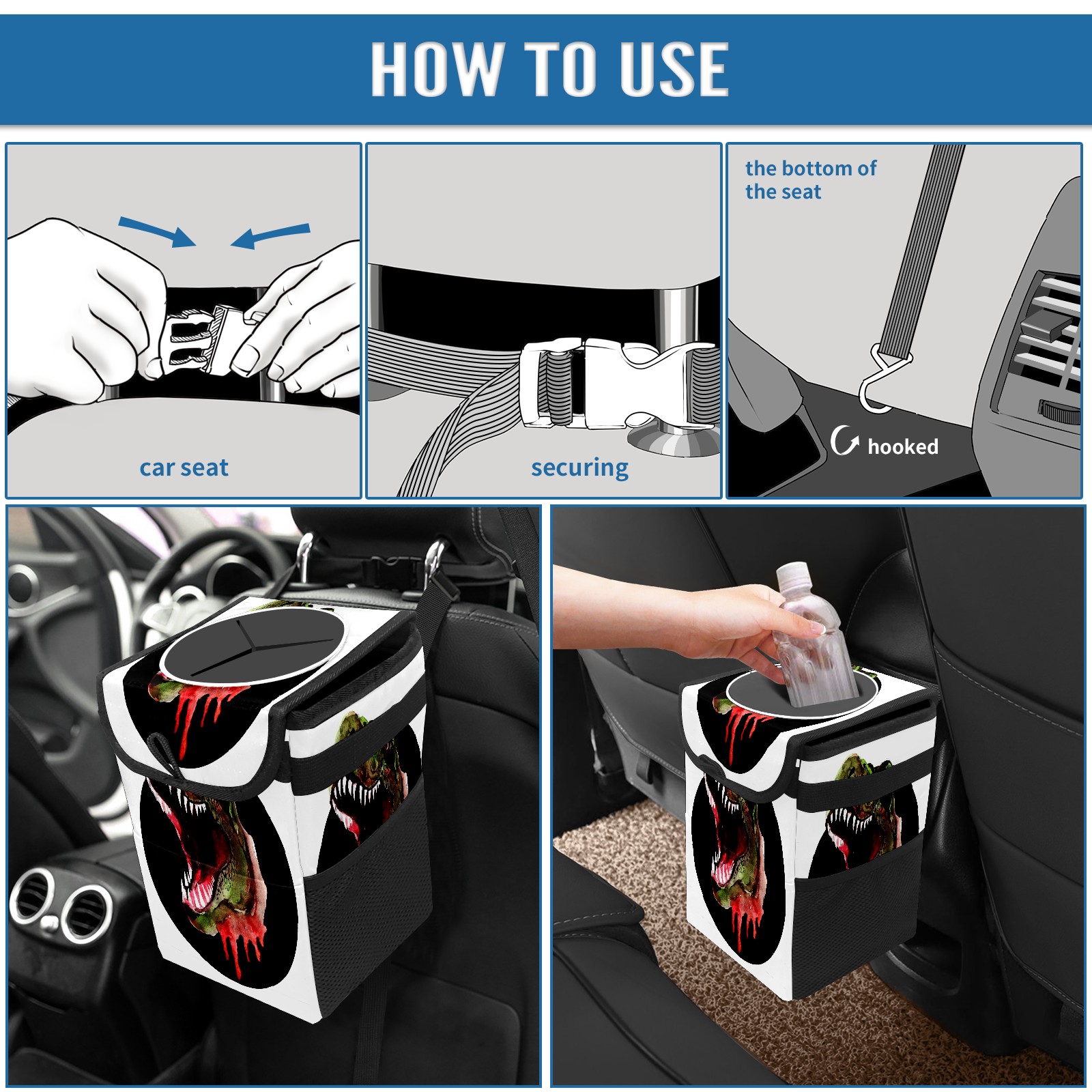 HOW TO USE

car seat

securing

the bottom of the seat

hooked