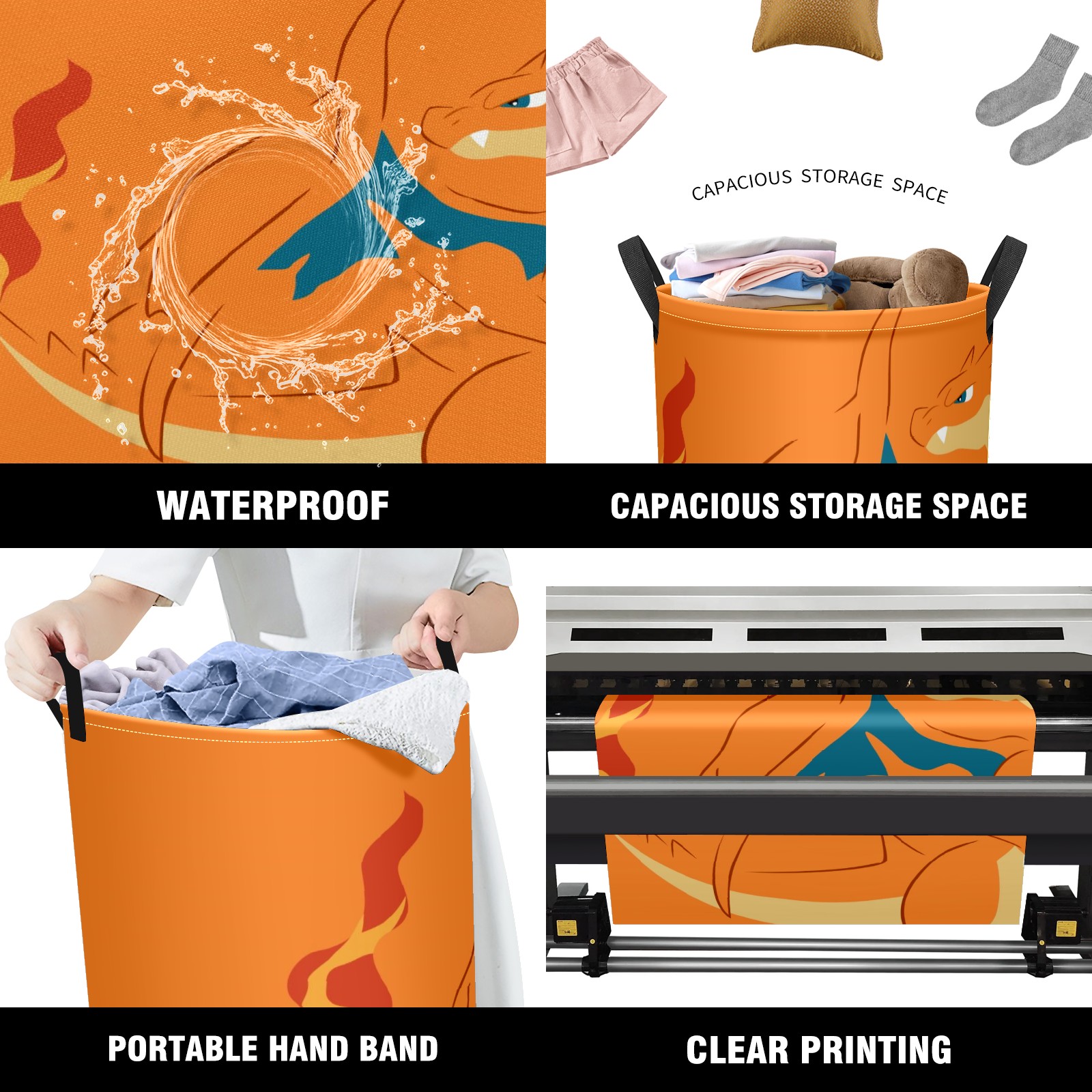 CAPACIOUS STORAGE SPACE

WATERPROOF

CAPACIOUS STORAGE SPACE

PORTABLE HAND BAND

CLEAR PRINTING