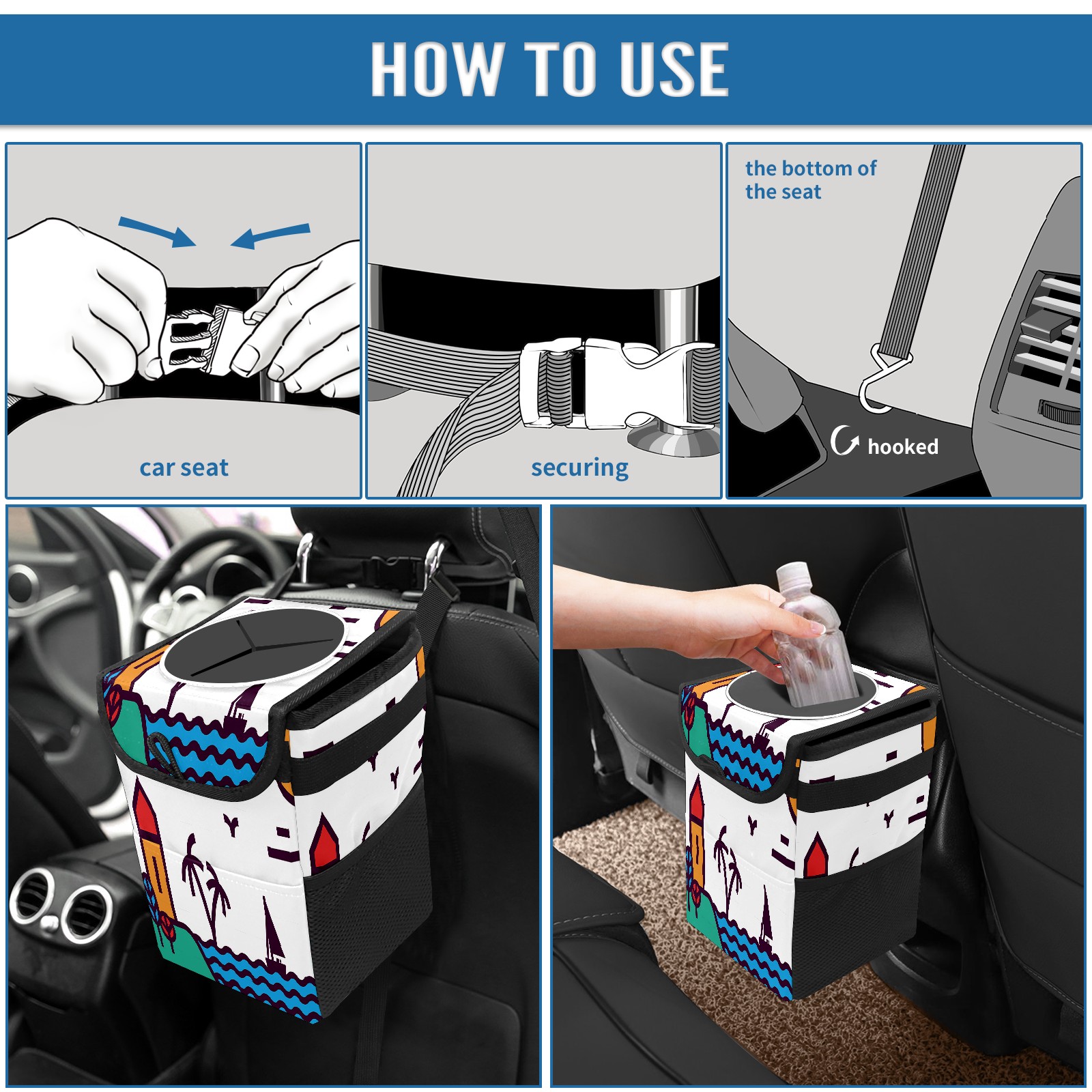 HOW TO USE

car seat

securing

the bottom of the seat

hooked