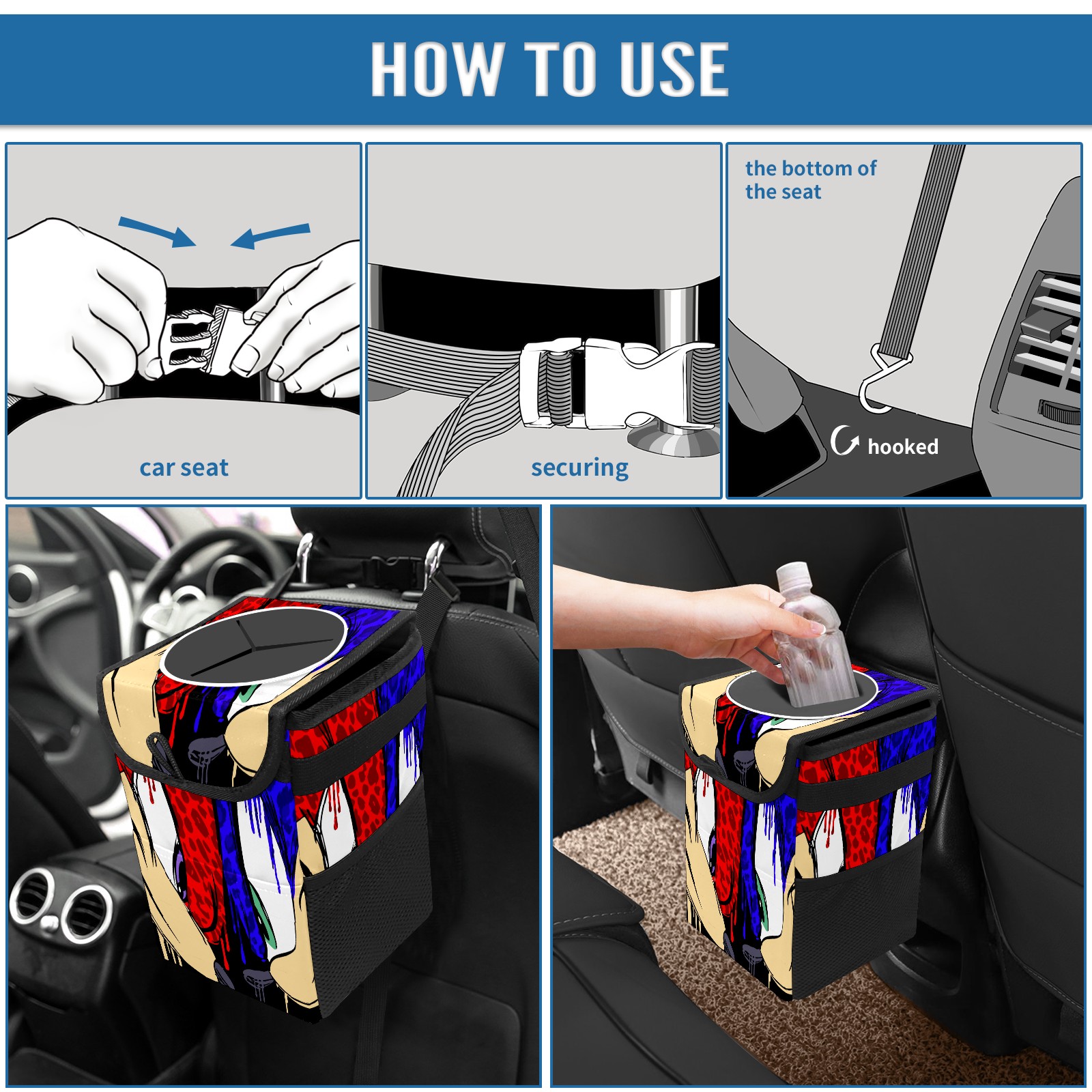 HOW TO USE

car seat

securing

the bottom of the seat

hooked