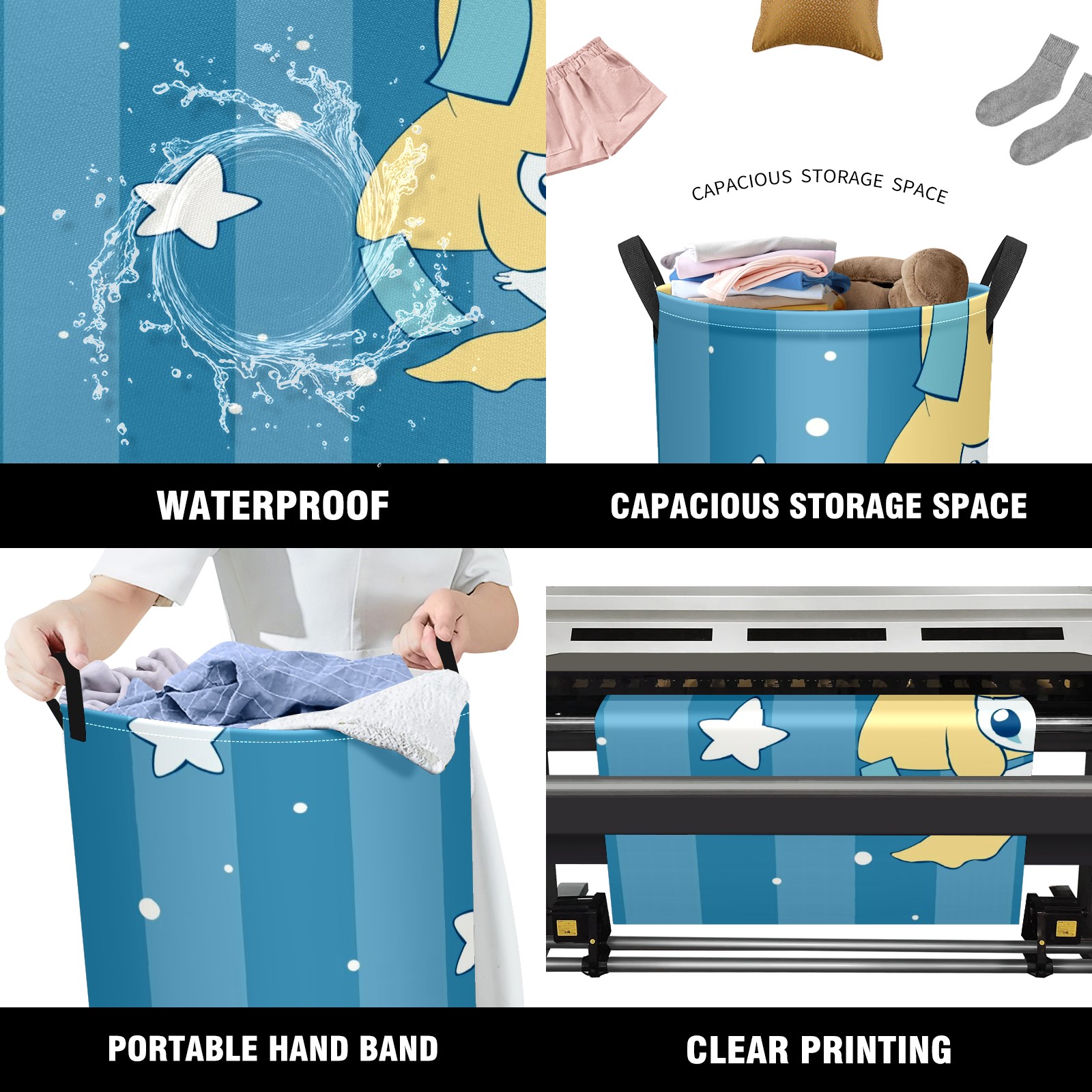 CAPACIOUS STORAGE SPACE

WATERPROOF

CAPACIOUS STORAGE SPACE

PORTABLE HAND BAND

CLEAR PRINTING