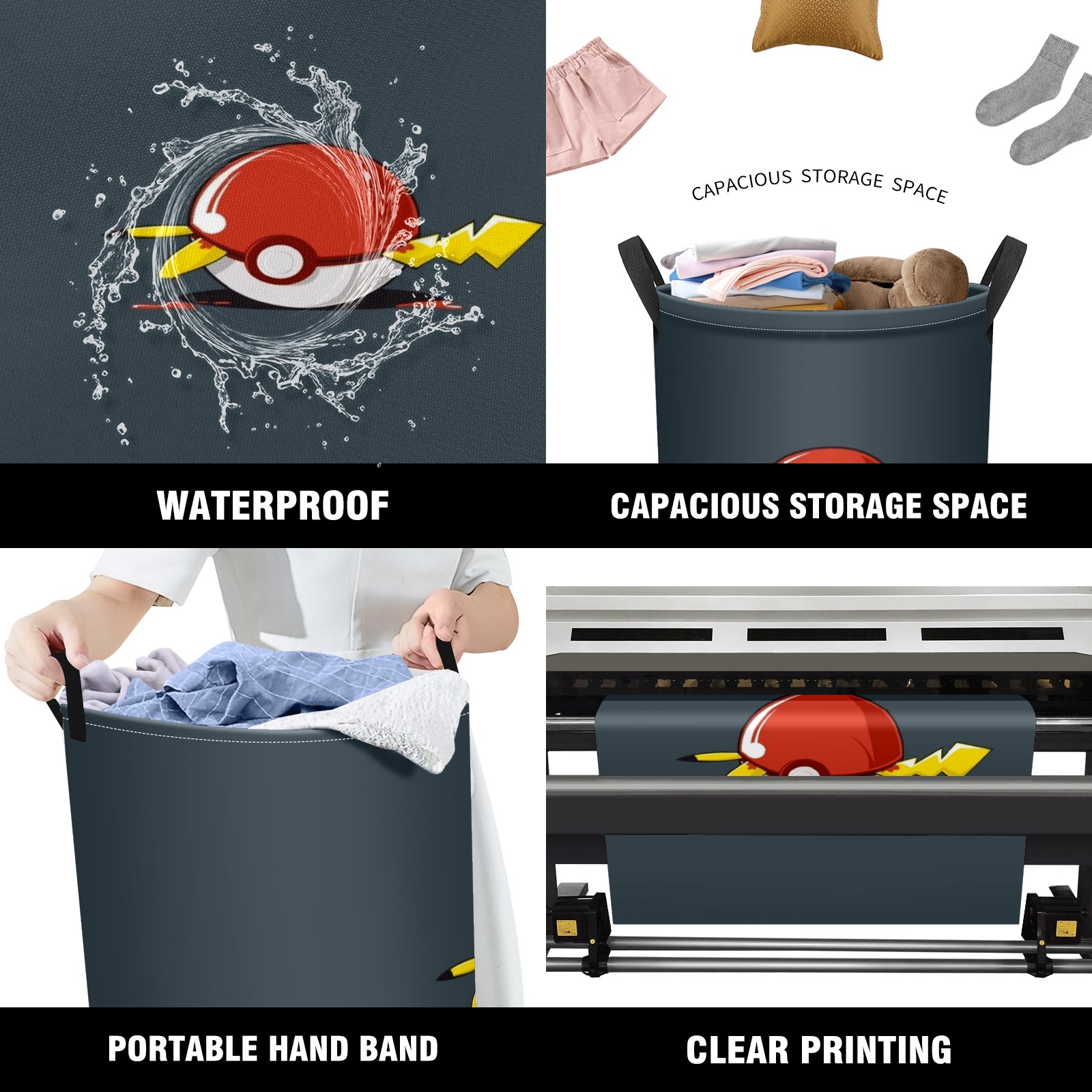 CAPACIOUS STORAGE SPACE

WATERPROOF

CAPACIOUS STORAGE SPACE

PORTABLE HAND BAND

CLEAR PRINTING